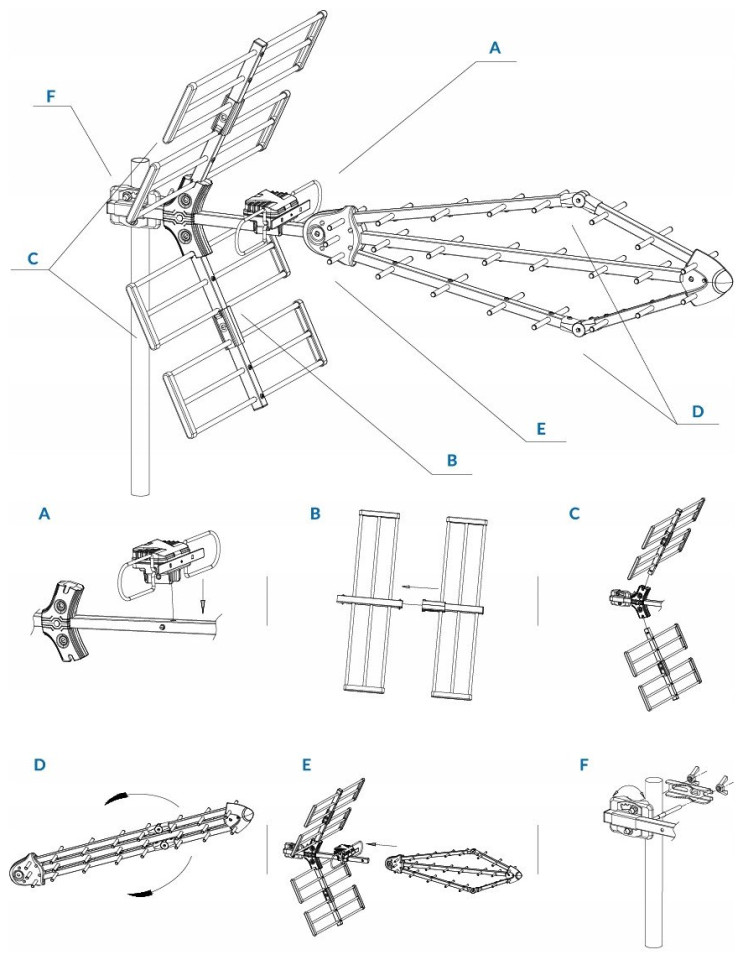 A
F
C
D
E
B

A
B
C

D
E
F