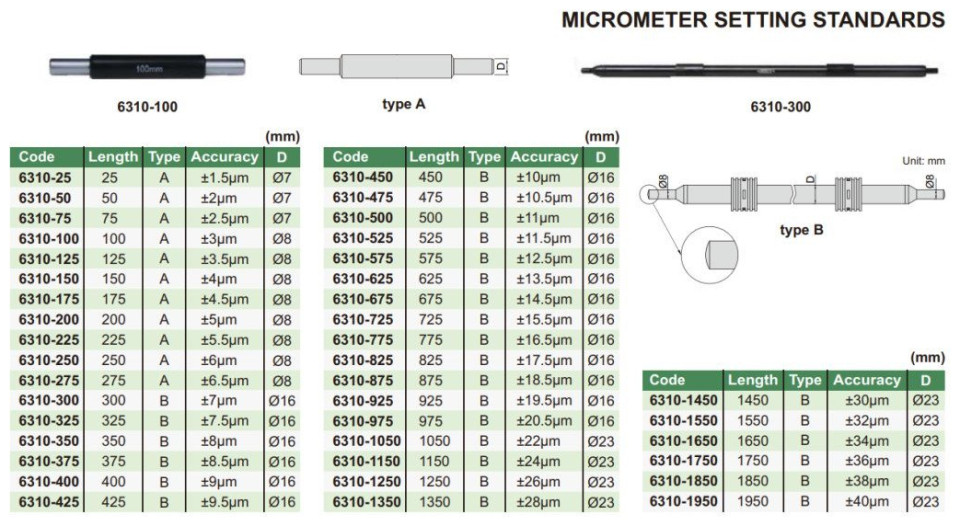 MICROMETER SETTING STANDARDS

100mm

6310-100

D

type A

6310-300

(mm)

| Code | Length | Type | Accuracy | D |
|---|---|---|---|---|
| 6310-25 | 25 | A | ±1.5μm | Ø7 |
| 6310-50 | 50 | A | ±2μm | Ø7 |
| 6310-75 | 75 | A | ±2.5μm | Ø7 |
| 6310-100 | 100 | A | ±3μm | Ø8 |
| 6310-125 | 125 | A | ±3.5μm | Ø8 |
| 6310-150 | 150 | A | ±4μm | Ø8 |
| 6310-175 | 175 | A | ±4.5μm | Ø8 |
| 6310-200 | 200 | A | ±5μm | Ø8 |
| 6310-225 | 225 | A | ±5.5μm | Ø8 |
| 6310-250 | 250 | A | ±6μm | Ø8 |
| 6310-275 | 275 | A | ±6.5μm | Ø8 |
| 6310-300 | 300 | B | ±7μm | Ø16 |
| 6310-325 | 325 | B | ±7.5μm | Ø16 |
| 6310-350 | 350 | B | ±8μm | Ø16 |
| 6310-375 | 375 | B | ±8.5μm | Ø16 |
| 6310-400 | 400 | B | ±9μm | Ø16 |
| 6310-425 | 425 | B | ±9.5μm | Ø16 |

(mm)

| Code | Length | Type | Accuracy | D |
|---|---|---|---|---|
| 6310-450 | 450 | B | ±10μm | Ø16 |
| 6310-475 | 475 | B | ±10.5μm | Ø16 |
| 6310-500 | 500 | B | ±11μm | Ø16 |
| 6310-525 | 525 | B | ±11.5μm | Ø16 |
| 6310-575 | 575 | B | ±12.5μm | Ø16 |
| 6310-625 | 625 | B | ±13.5μm | Ø16 |
| 6310-675 | 675 | B | ±14.5μm | Ø16 |
| 6310-725 | 725 | B | ±15.5μm | Ø16 |
| 6310-775 | 775 | B | ±16.5μm | Ø16 |
| 6310-825 | 825 | B | ±17.5μm | Ø16 |
| 6310-875 | 875 | B | ±18.5μm | Ø16 |
| 6310-925 | 925 | B | ±19.5μm | Ø16 |
| 6310-975 | 975 | B | ±20.5μm | Ø16 |
| 6310-1050 | 1050 | B | ±22μm | Ø23 |
| 6310-1150 | 1150 | B | ±24μm | Ø23 |
| 6310-1250 | 1250 | B | ±26μm | Ø23 |
| 6310-1350 | 1350 | B | ±28μm | Ø23 |

Unit: mm

Ø8 D Ø8

type B

(mm)

| Code | Length | Type | Accuracy | D |
|---|---|---|---|---|
| 6310-1450 | 1450 | B | ±30μm | Ø23 |
| 6310-1550 | 1550 | B | ±32μm | Ø23 |
| 6310-1650 | 1650 | B | ±34μm | Ø23 |
| 6310-1750 | 1750 | B | ±36μm | Ø23 |
| 6310-1850 | 1850 | B | ±38μm | Ø23 |
| 6310-1950 | 1950 | B | ±40μm | Ø23 |