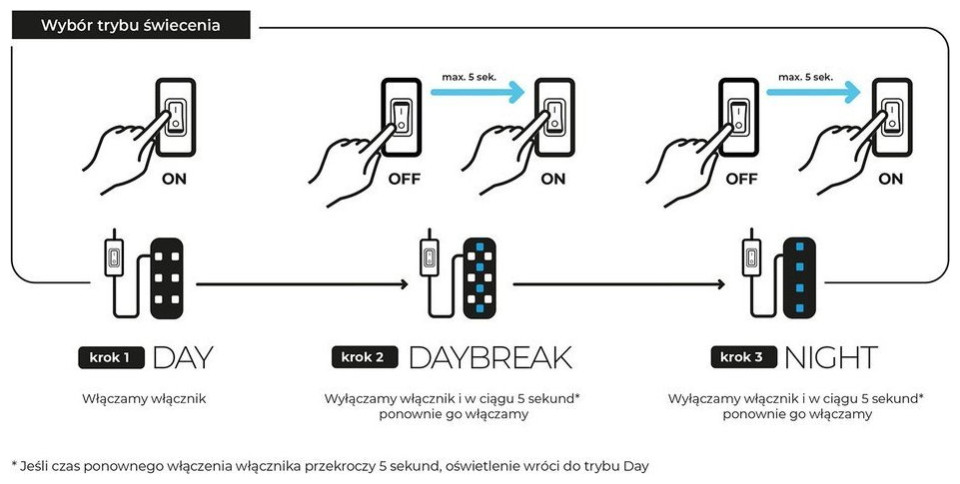 Wybór trybu świecenia

ON

max. 5 sek.

OFF

ON

max. 5 sek.

OFF

ON

krok 1 DAY

Włączamy włącznik

krok 2 DAYBREAK

Wyłączamy włącznik i w ciągu 5 sekund* ponownie go włączamy

krok 3 NIGHT

Wyłączamy włącznik i w ciągu 5 sekund* ponownie go włączamy

* Jeśli czas ponownego włączenia włącznika przekroczy 5 sekund, oświetlenie wróci do trybu Day