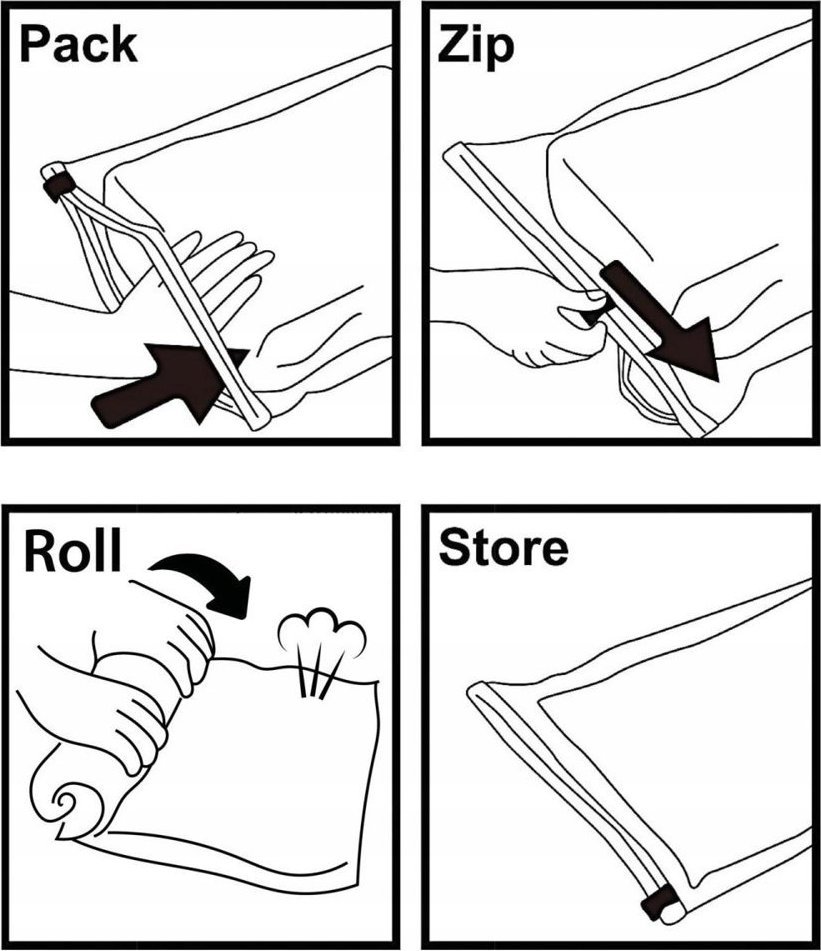 Pack

Zip

Roll

Store