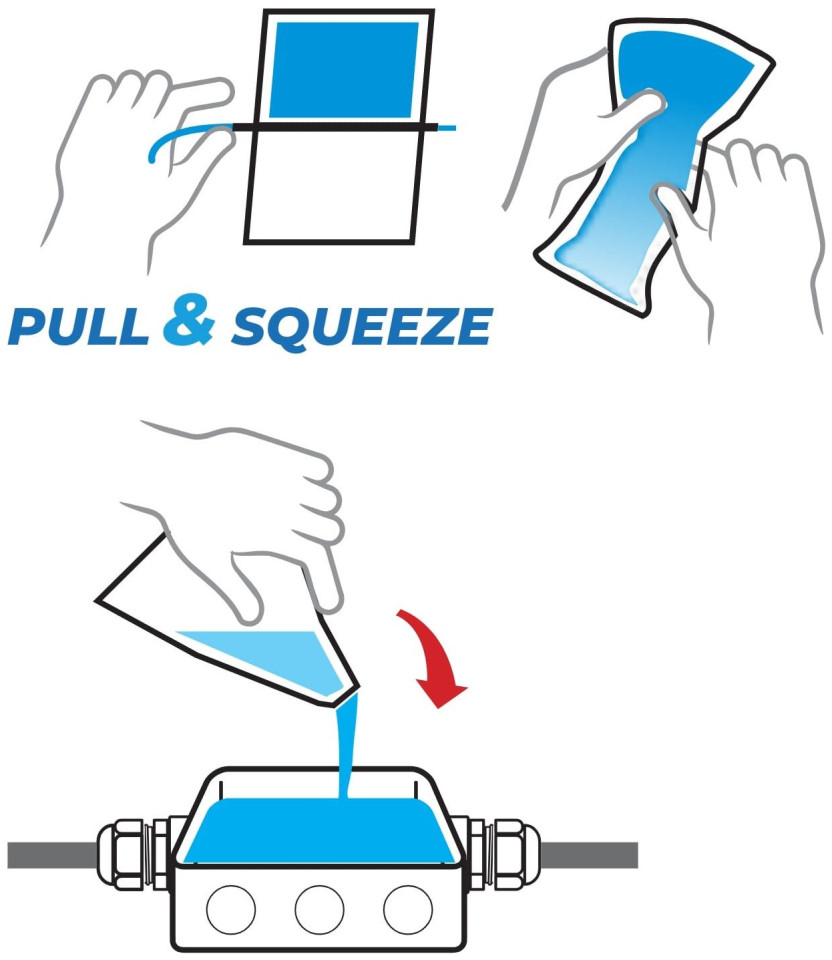 PULL & SQUEEZE