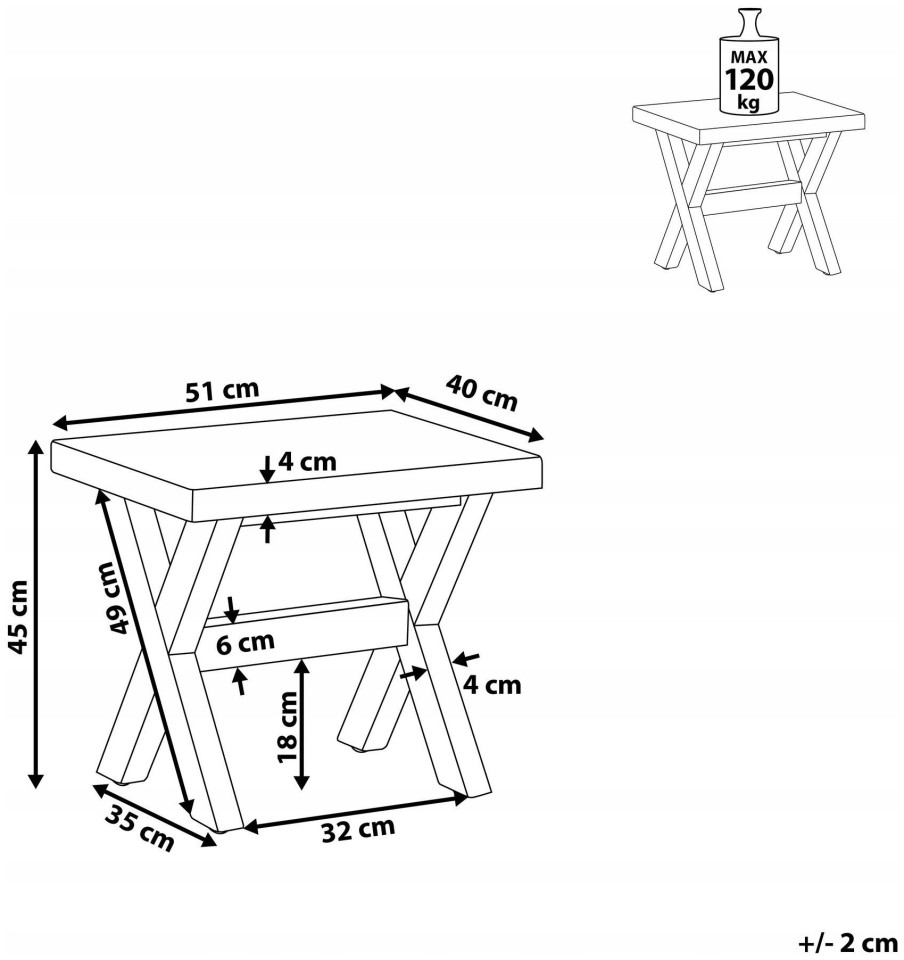 MAX
120
kg

51 cm
40 cm
4 cm
45 cm
49 cm
6 cm
4 cm
18 cm
35 cm
32 cm

+/- 2 cm