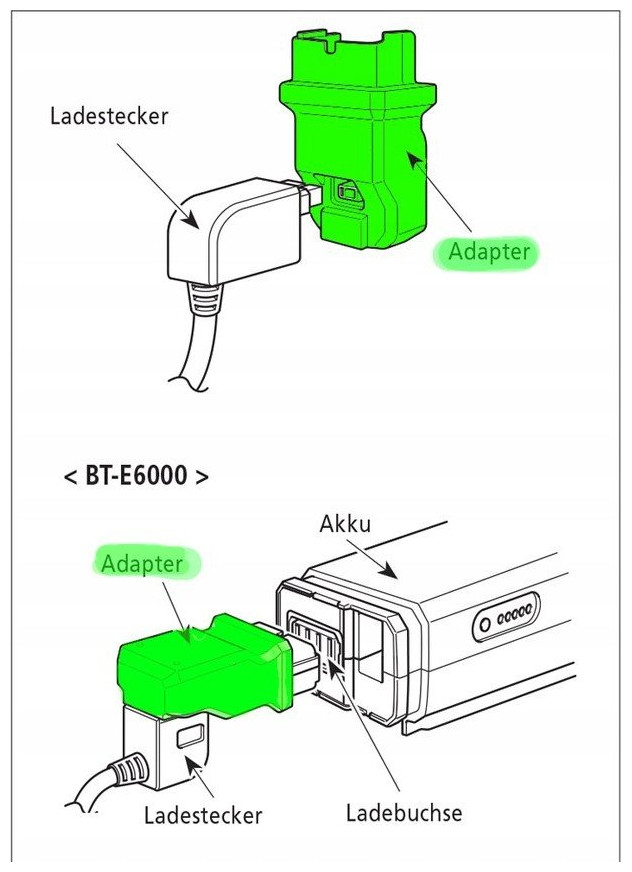 Ladestecker

Adapter

< BT-E6000 >

Akku

Adapter

Ladestecker

Ladebuchse