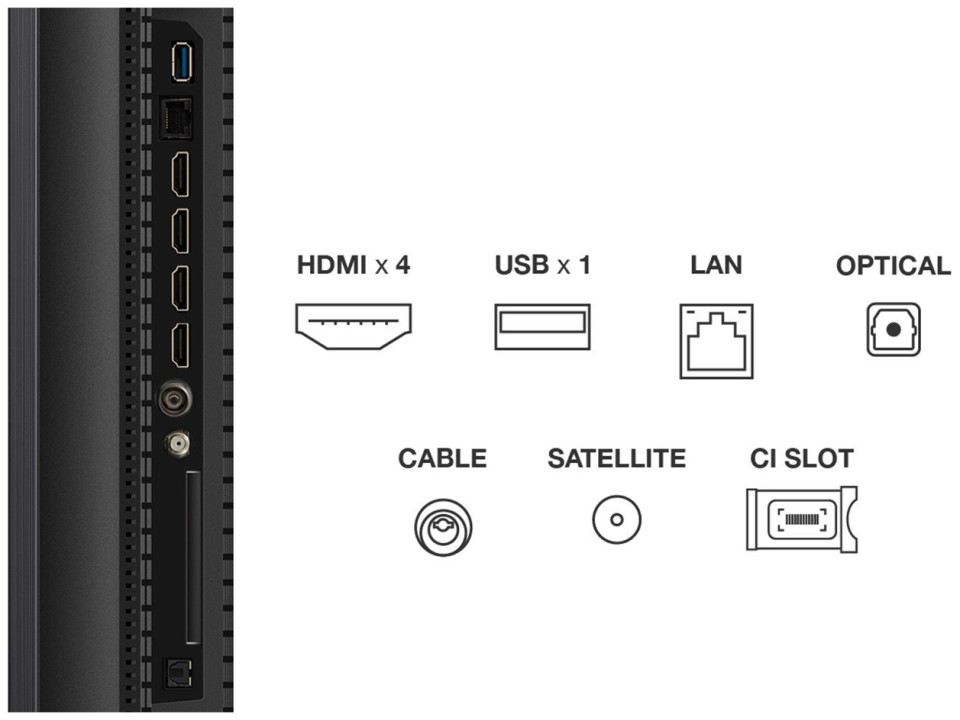 HDMI x 4 USB x 1 LAN OPTICAL

CABLE SATELLITE CI SLOT