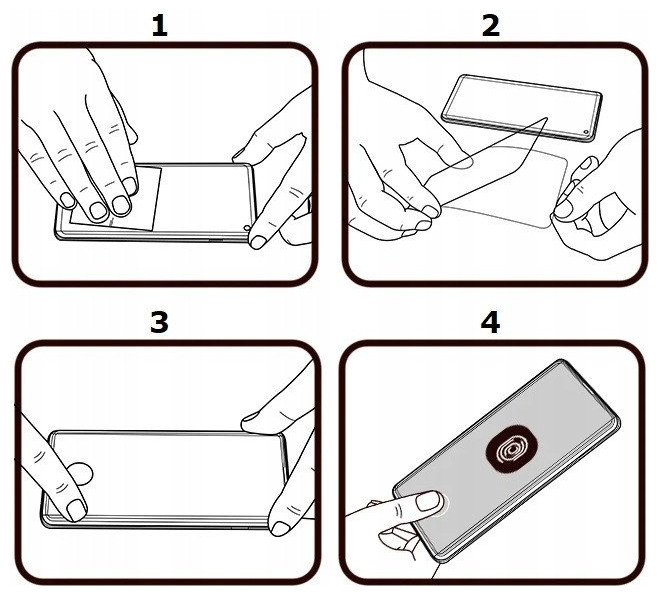 1

2

3

4