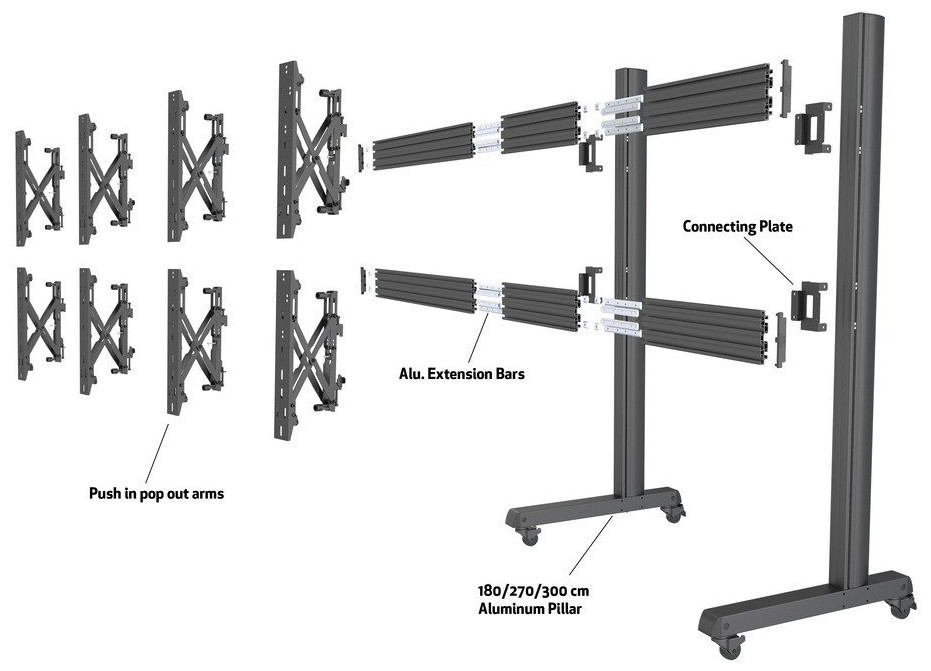 Connecting Plate

Alu. Extension Bars

Push in pop out arms

180/270/300 cm
Aluminum Pillar