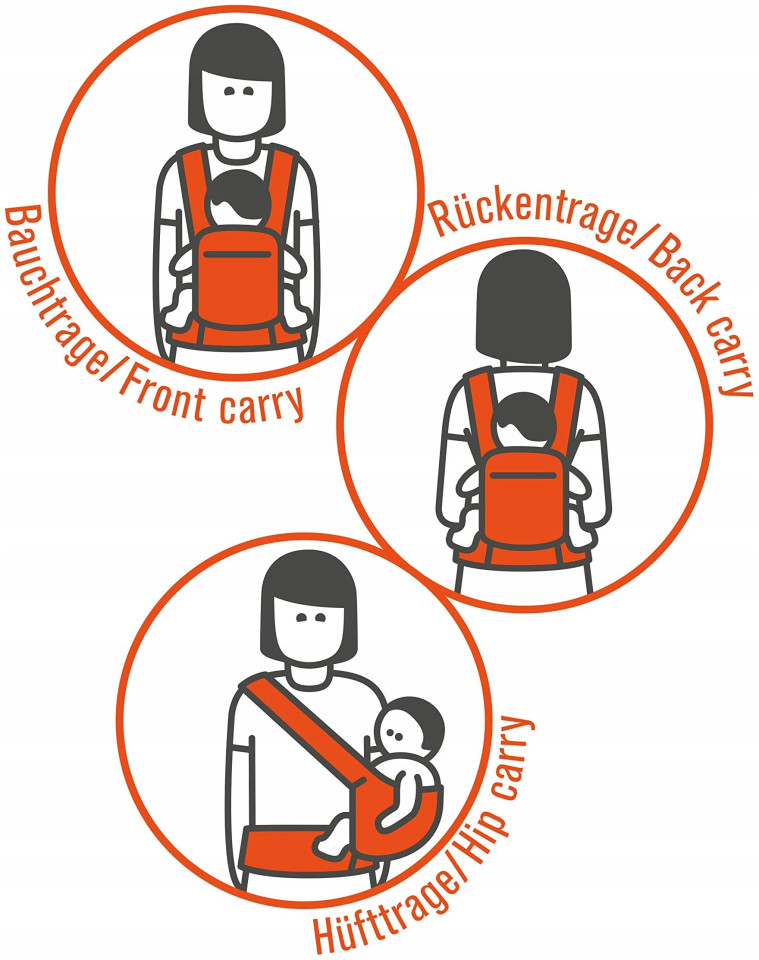 Bauchtrage/Front carry

Rückentrage/Back carry

Hüfttrage/Hip carry