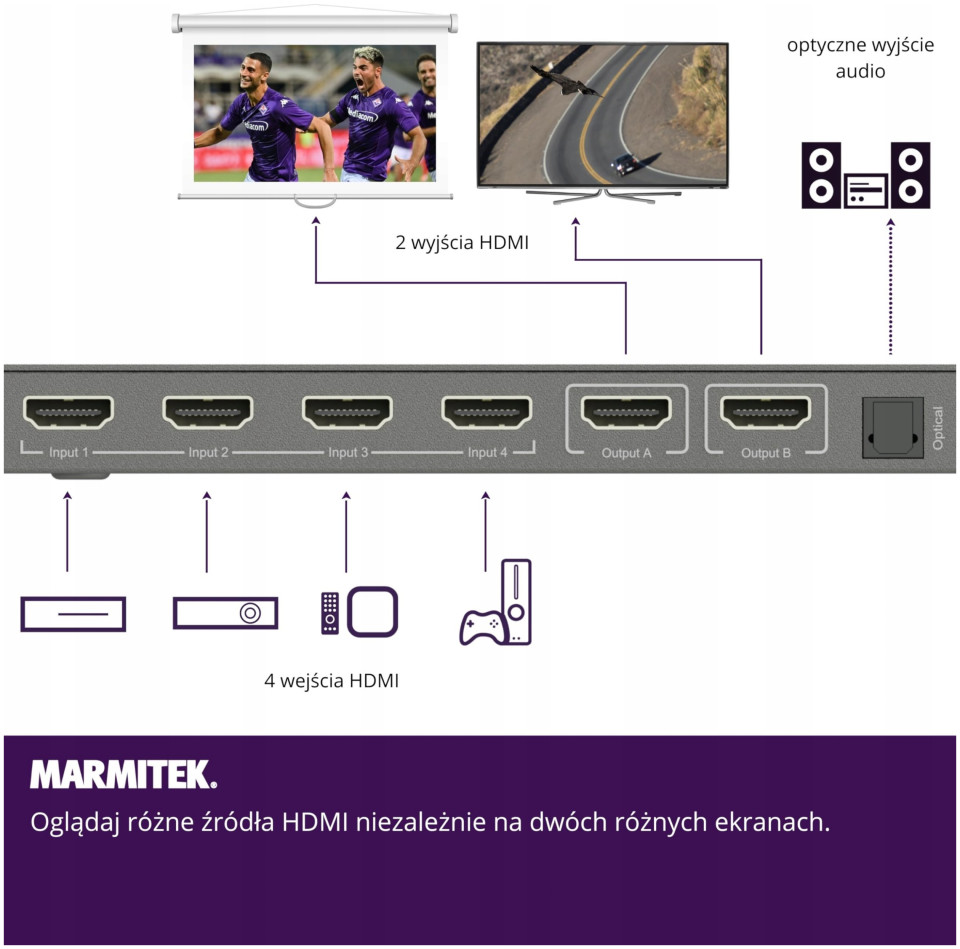 optyczne wyjście audio

2 wyjścia HDMI

Input 1
Input 2
Input 3
Input 4
Output A
Output B
Optical

4 wejścia HDMI

MARMITEK.

Oglądaj różne źródła HDMI niezależnie na dwóch różnych ekranach.