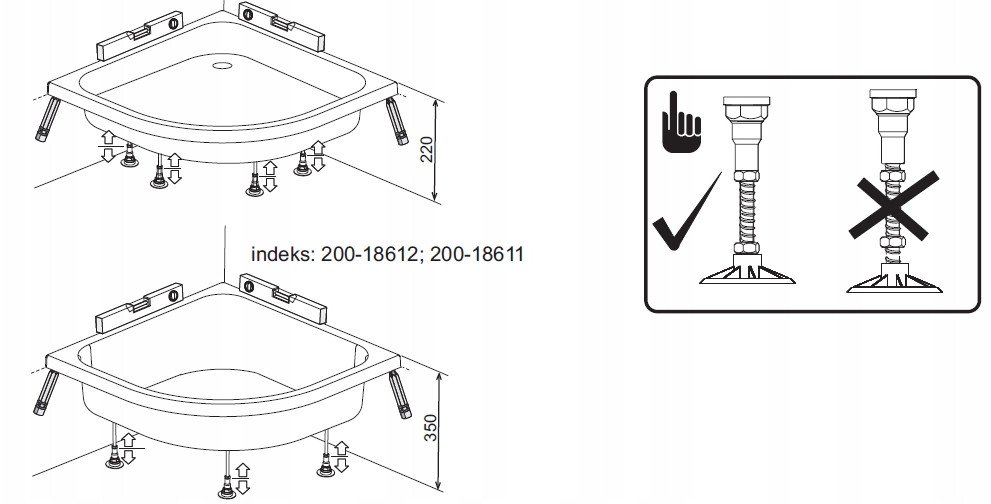 220

indeks: 200-18612; 200-18611

350