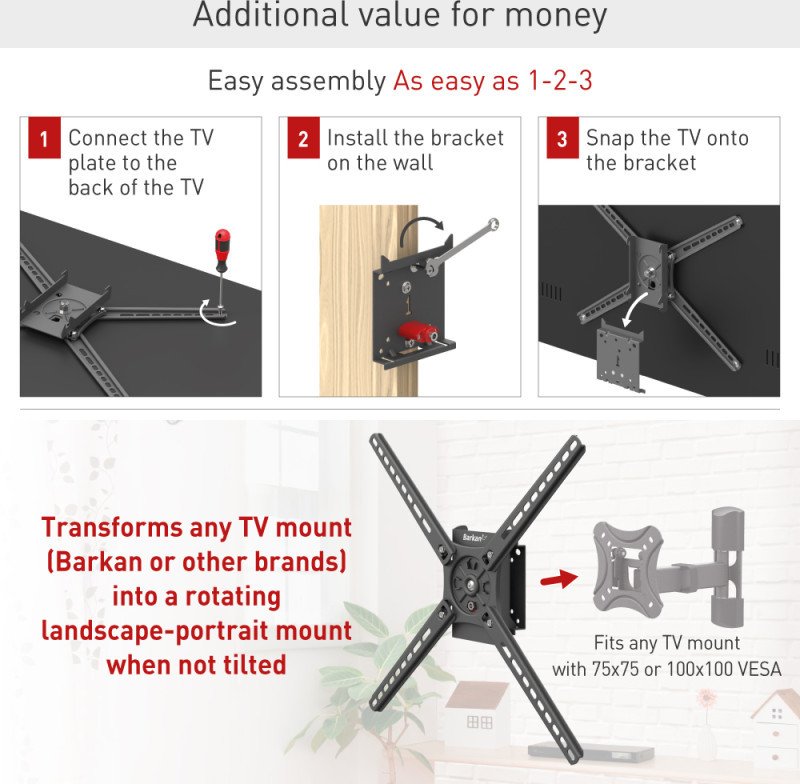 Additional value for money

Easy assembly As easy as 1-2-3

1 Connect the TV plate to the back of the TV

2 Install the bracket on the wall

3 Snap the TV onto the bracket

Transforms any TV mount (Barkan or other brands) into a rotating landscape-portrait mount when not tilted

Barkan

Fits any TV mount with 75x75 or 100x100 VESA