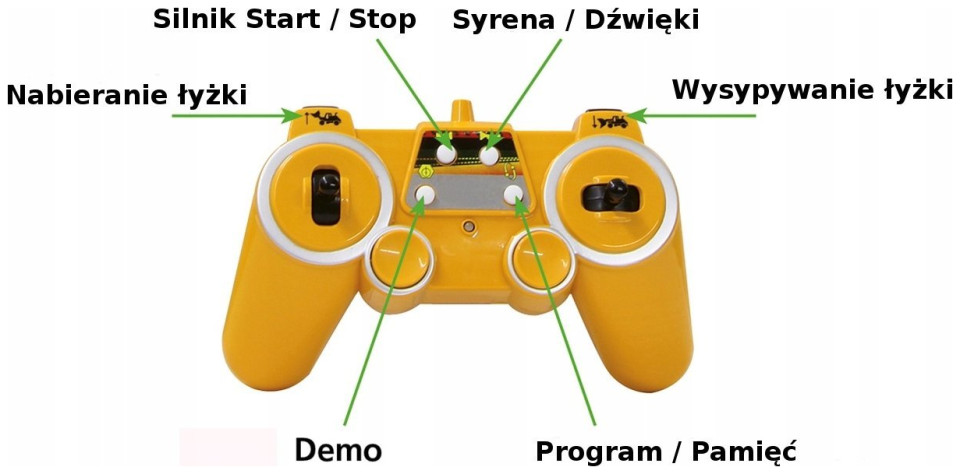 Silnik Start / Stop
Syrena / Dźwięki
Nabieranie łyżki
Wysypywanie łyżki
Demo
Program / Pamięć