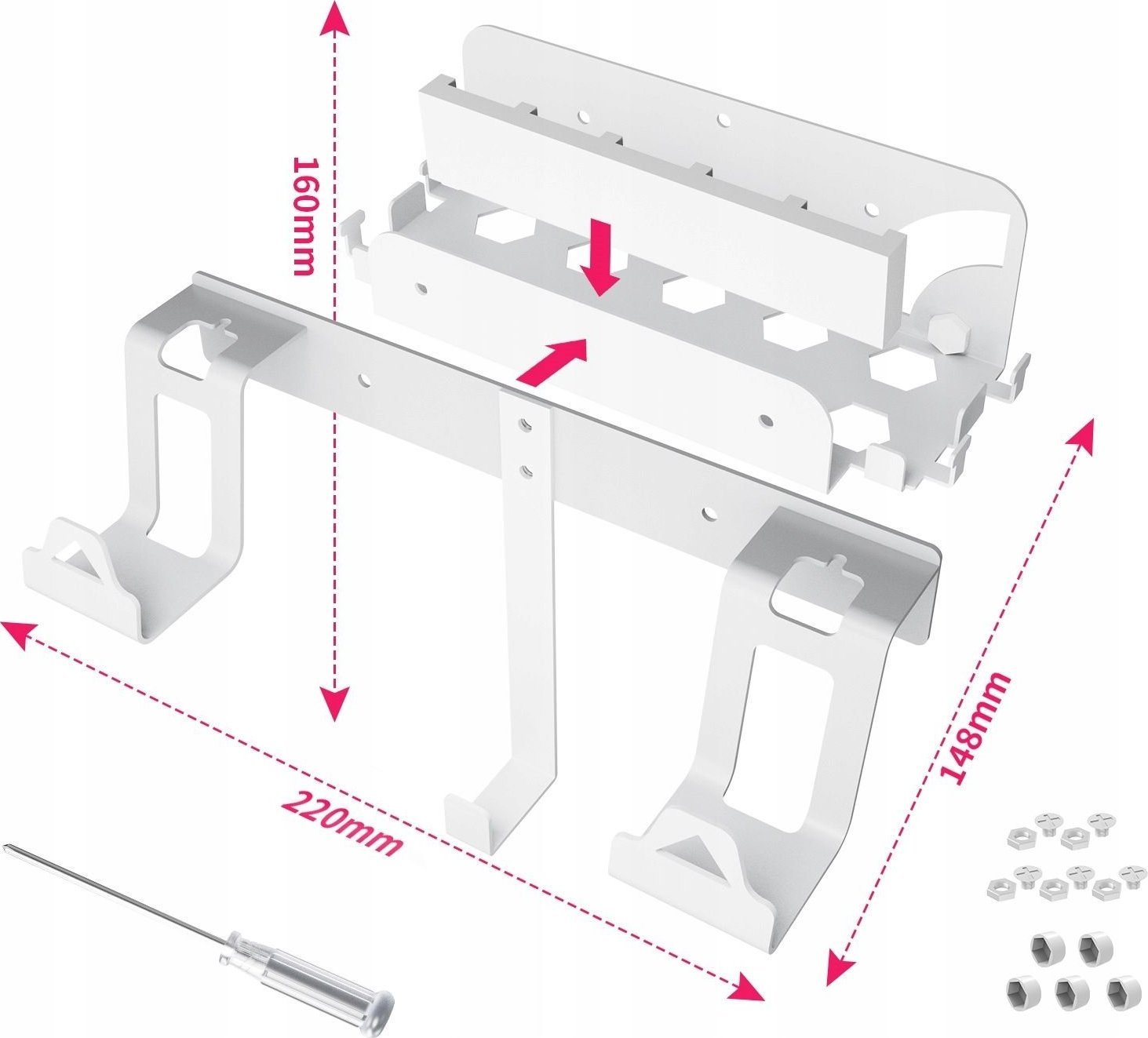 160mm

220mm

148mm