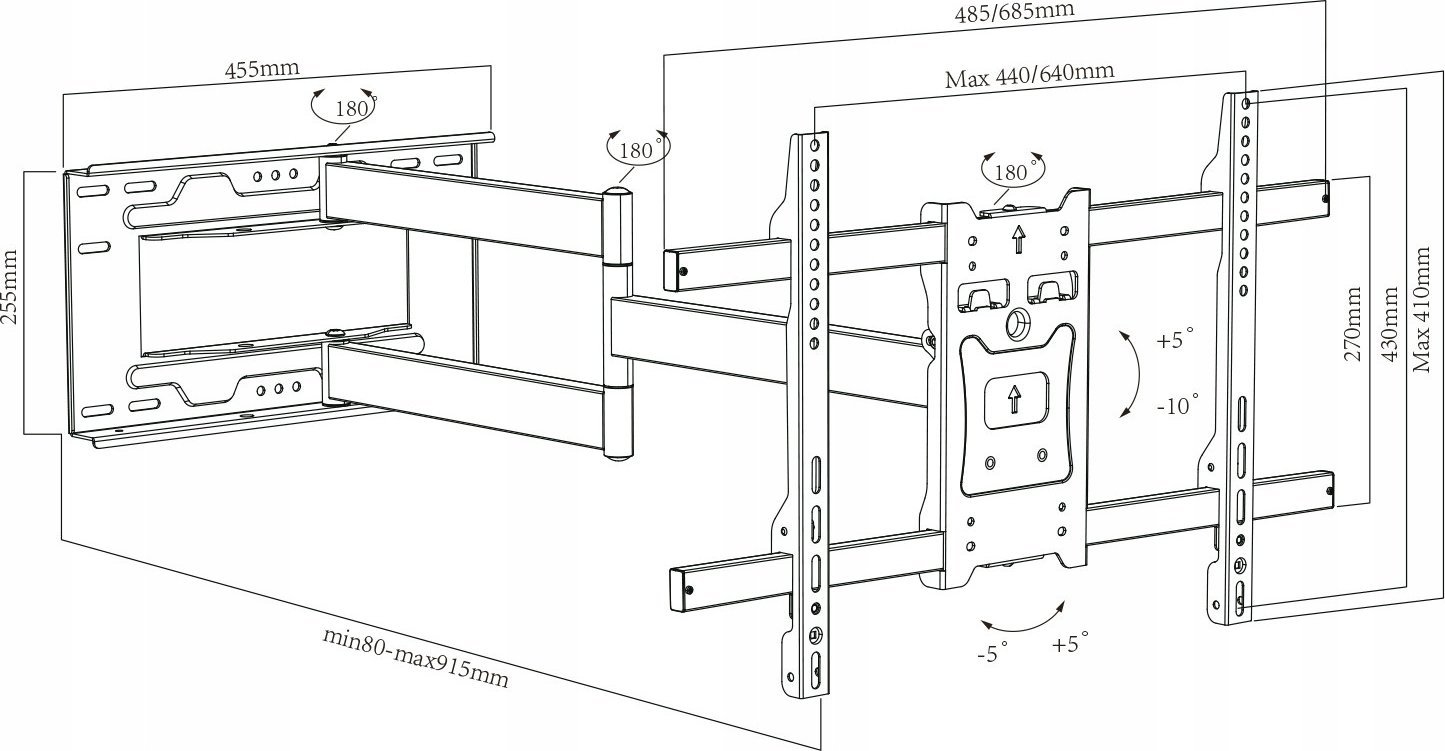 485/685mm

455mm

Max 440/640mm

180°

180°

180°

255mm

+5°

-10°

270mm

430mm

Max 410mm

-5°

+5°

min80-max915mm