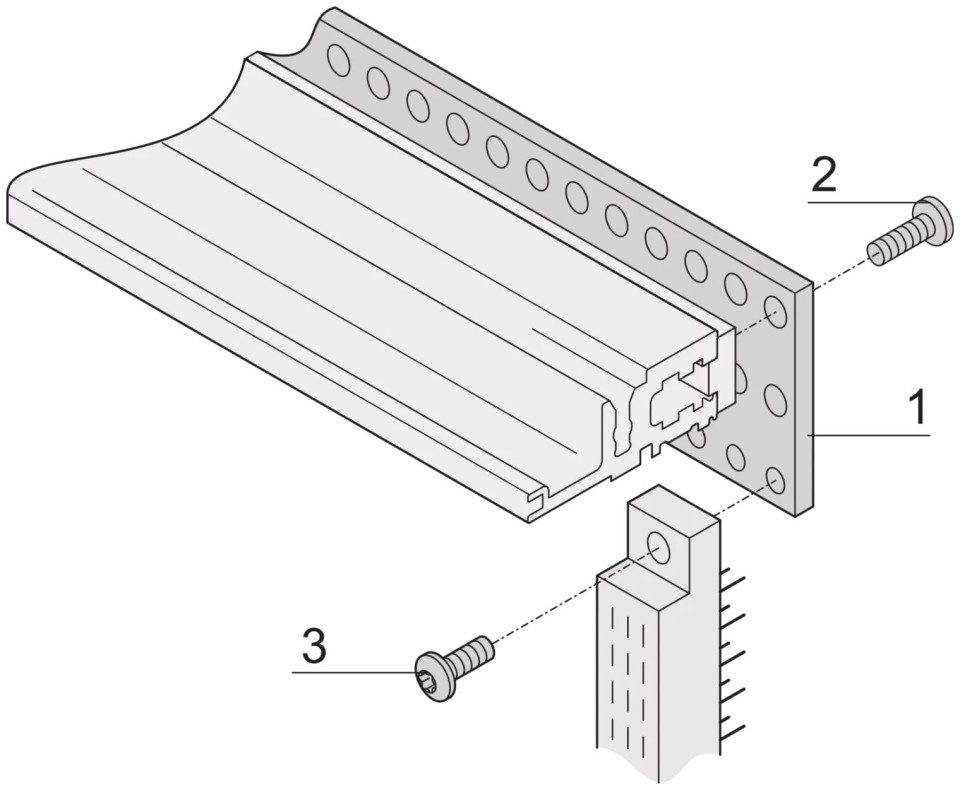 2

1

3