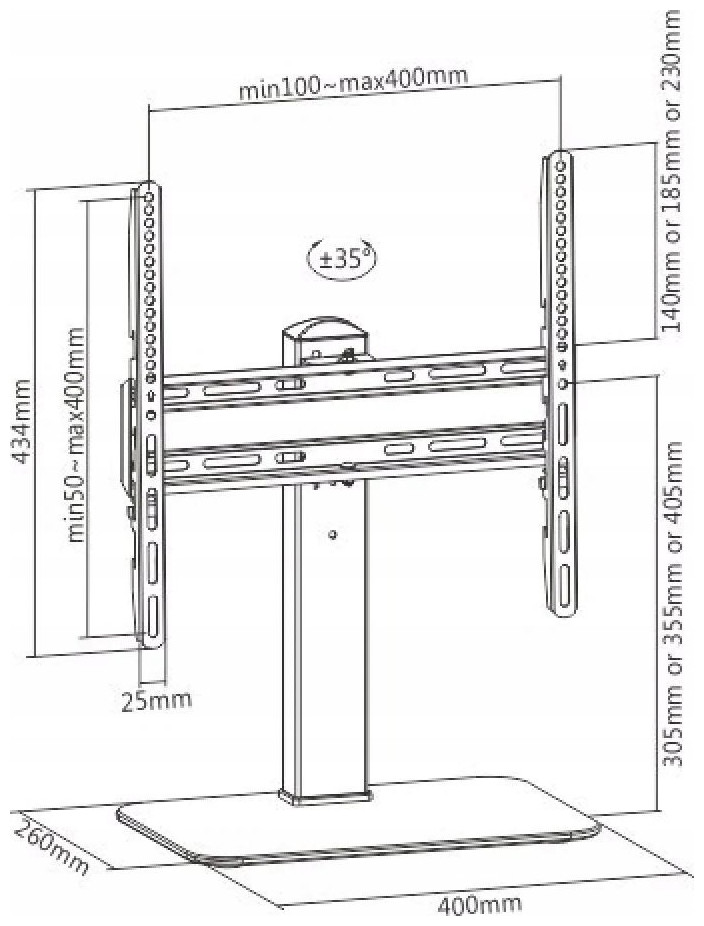 min100~max400mm

140mm or 185mm or 230mm

±35°

434mm

min50~max400mm

25mm

305mm or 355mm or 405mm

260mm

400mm