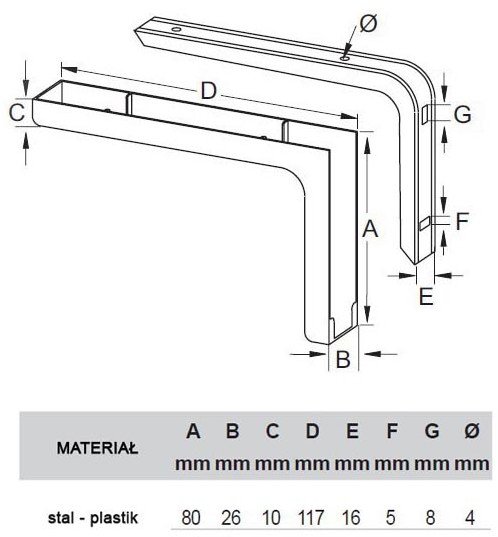 Ø

D

C

G

A

F

E

B

| MATERIAŁ | A mm | B mm | C mm | D mm | E mm | F mm | G mm | Ø mm |
|---|---|---|---|---|---|---|---|---|
| stal - plastik | 80 | 26 | 10 | 117 | 16 | 5 | 8 | 4 |