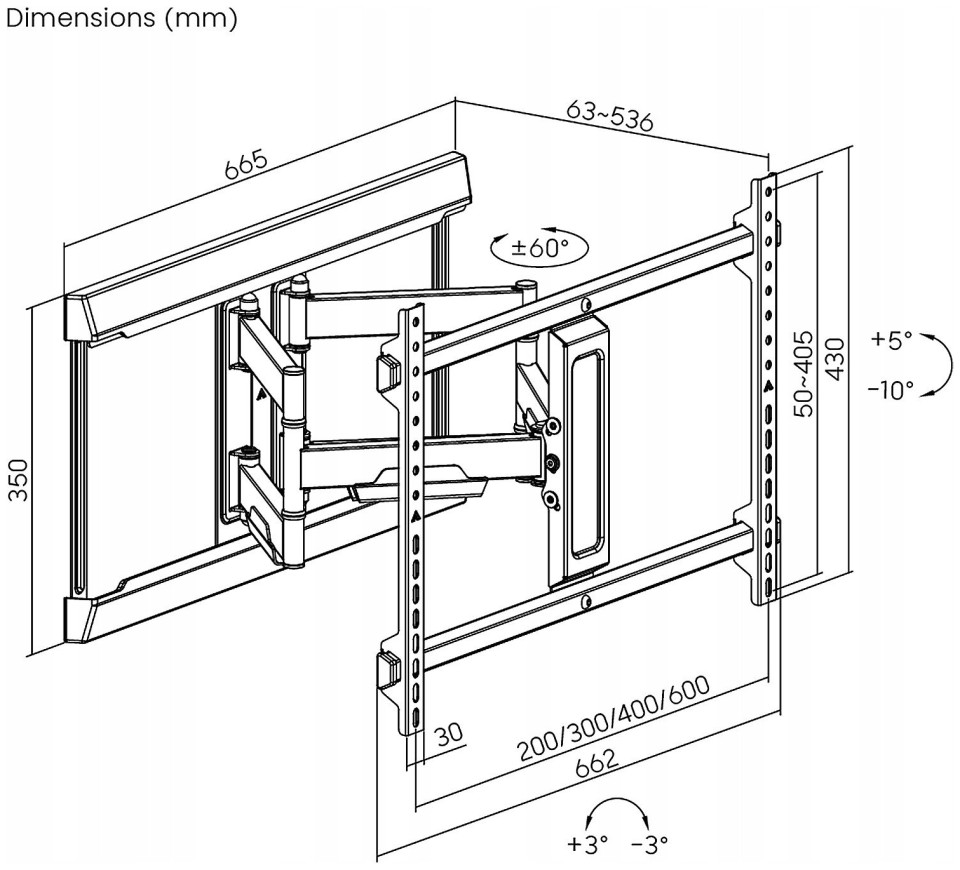 Dimensions (mm)

665

63~536

±60°

350

50~405

430

+5°

-10°

30

200/300/400/600

662

+3°

-3°