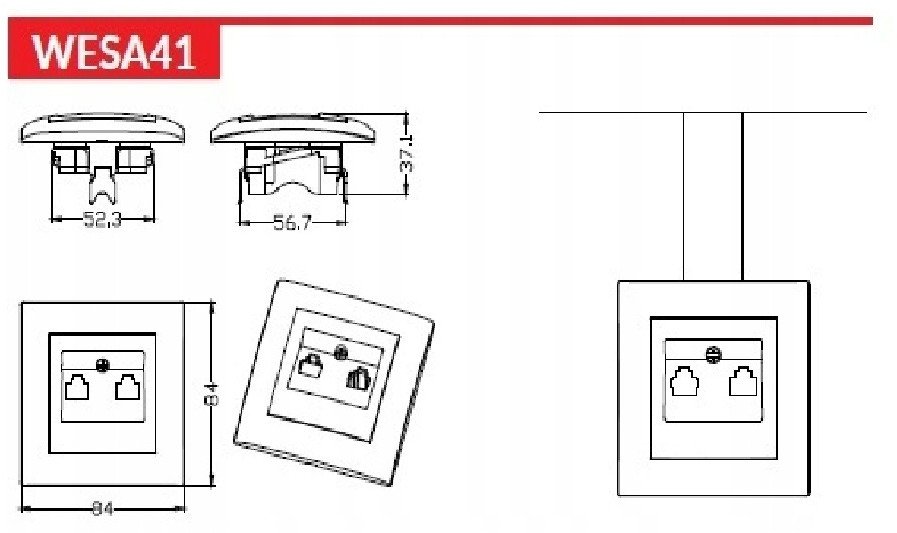 WESA41

52.3

56.7

37.1

84

84