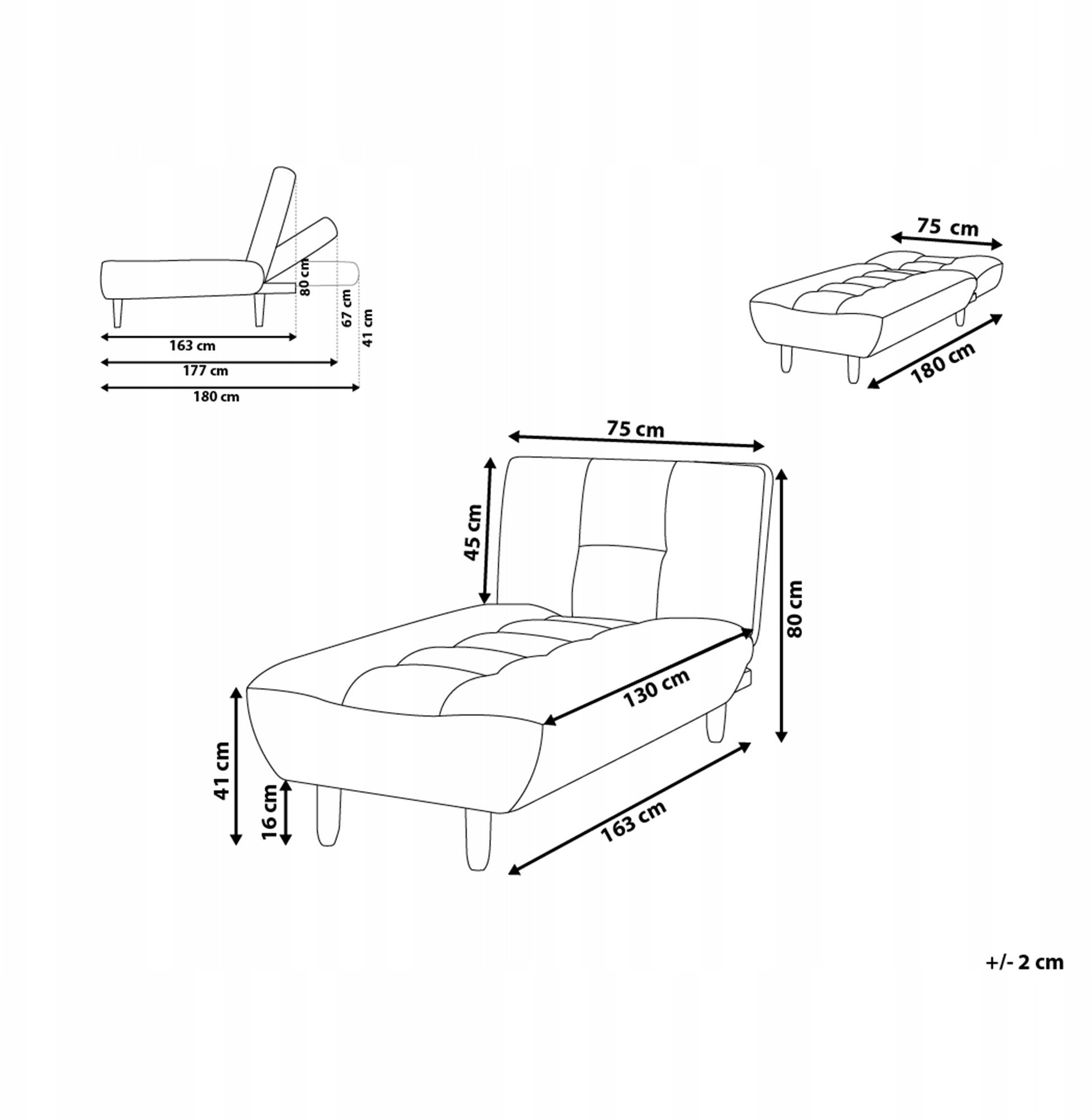 80 cm
67 cm
41 cm
163 cm
177 cm
180 cm

75 cm
180 cm

75 cm
45 cm
80 cm
130 cm
41 cm
16 cm
163 cm

+/- 2 cm