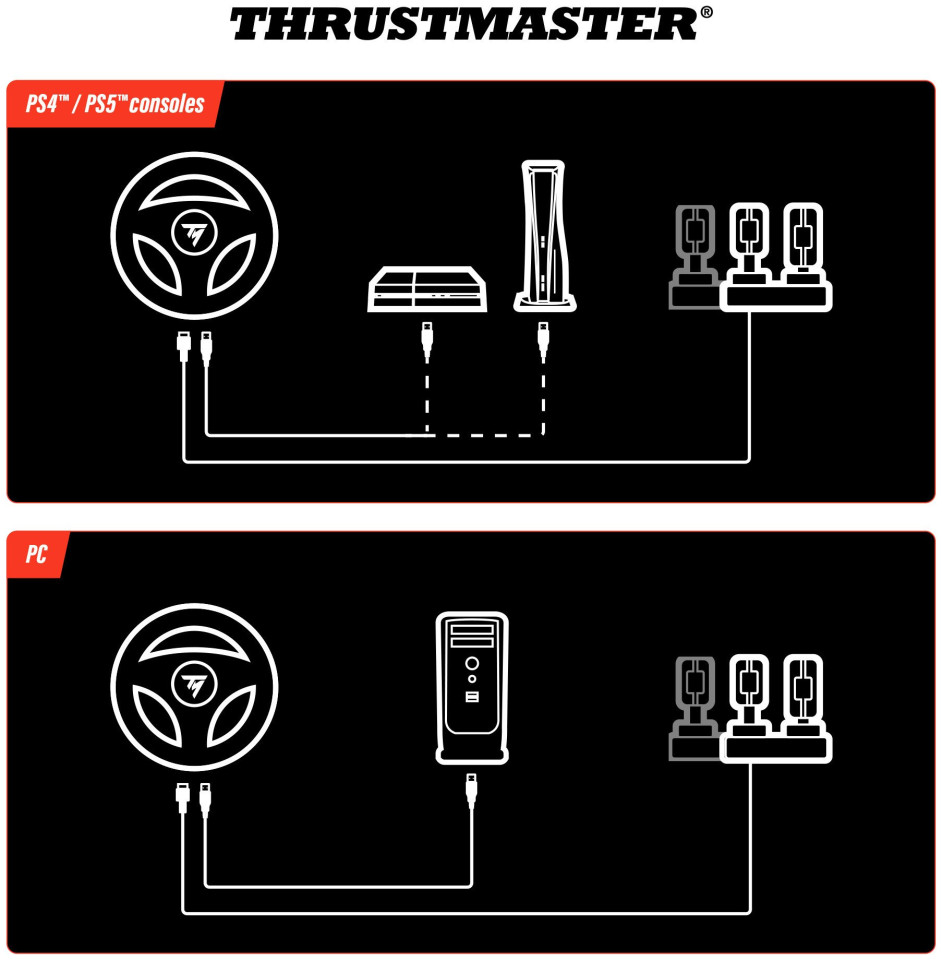 THRUSTMASTER®

PS4™ / PS5™ consoles

PC