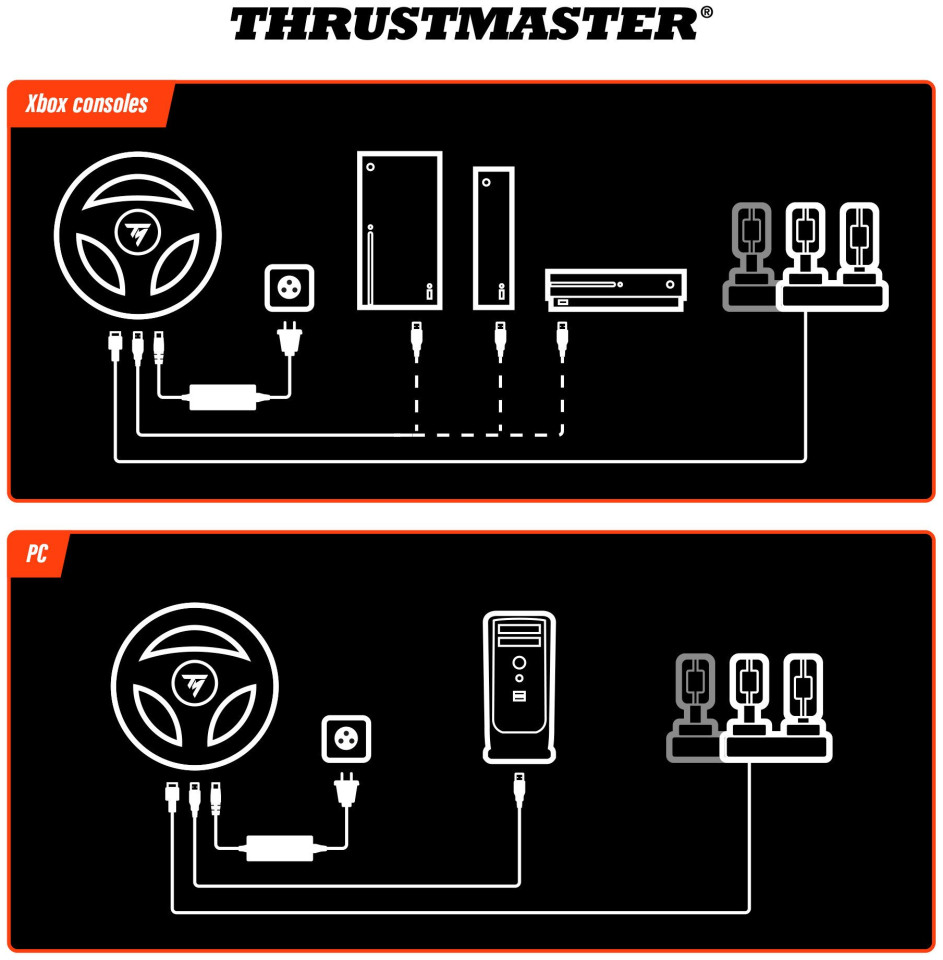 THRUSTMASTER®

Xbox consoles

PC