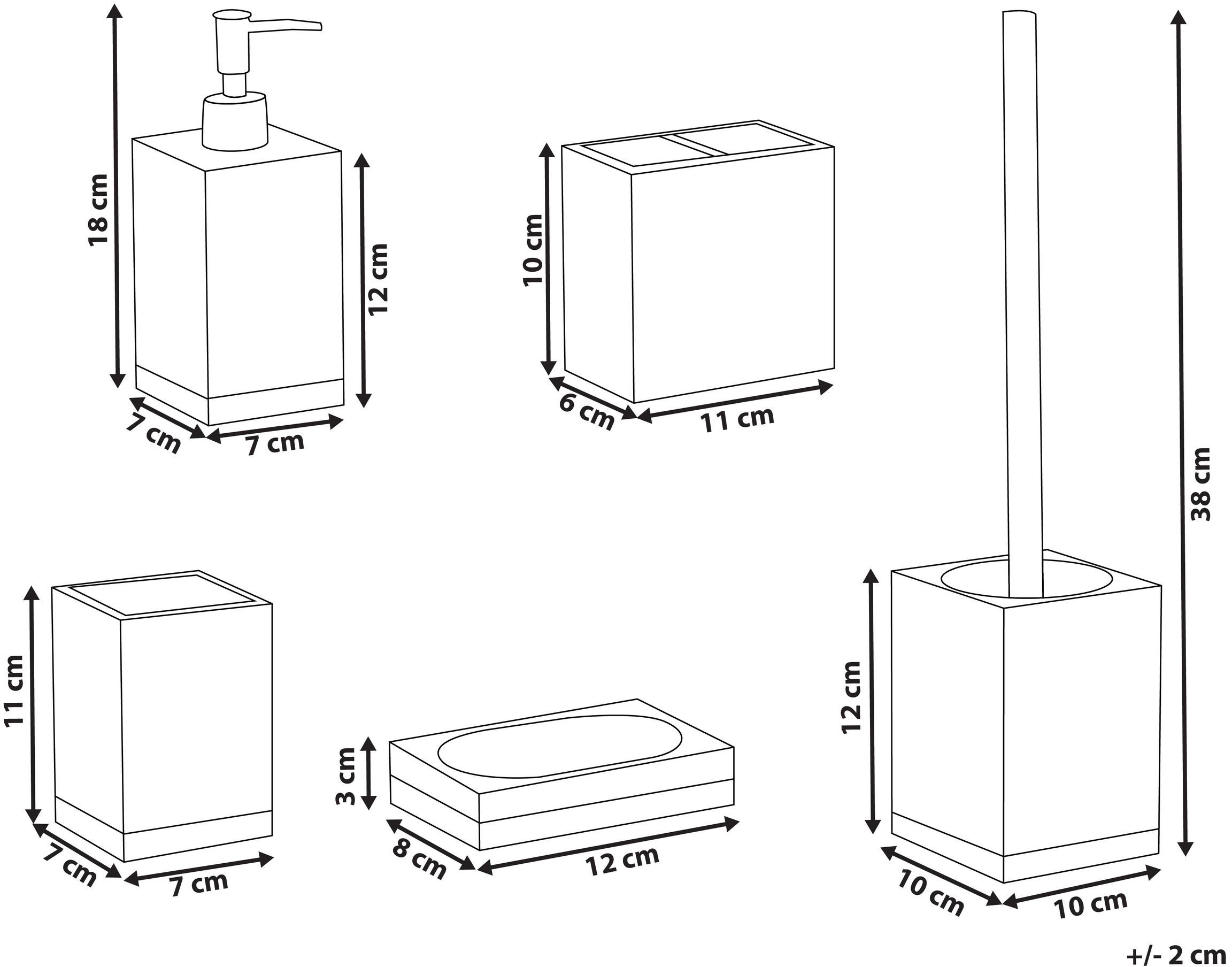 18 cm
12 cm
7 cm
7 cm
10 cm
6 cm
11 cm
38 cm
11 cm
7 cm
7 cm
3 cm
8 cm
12 cm
12 cm
10 cm
10 cm
+/- 2 cm