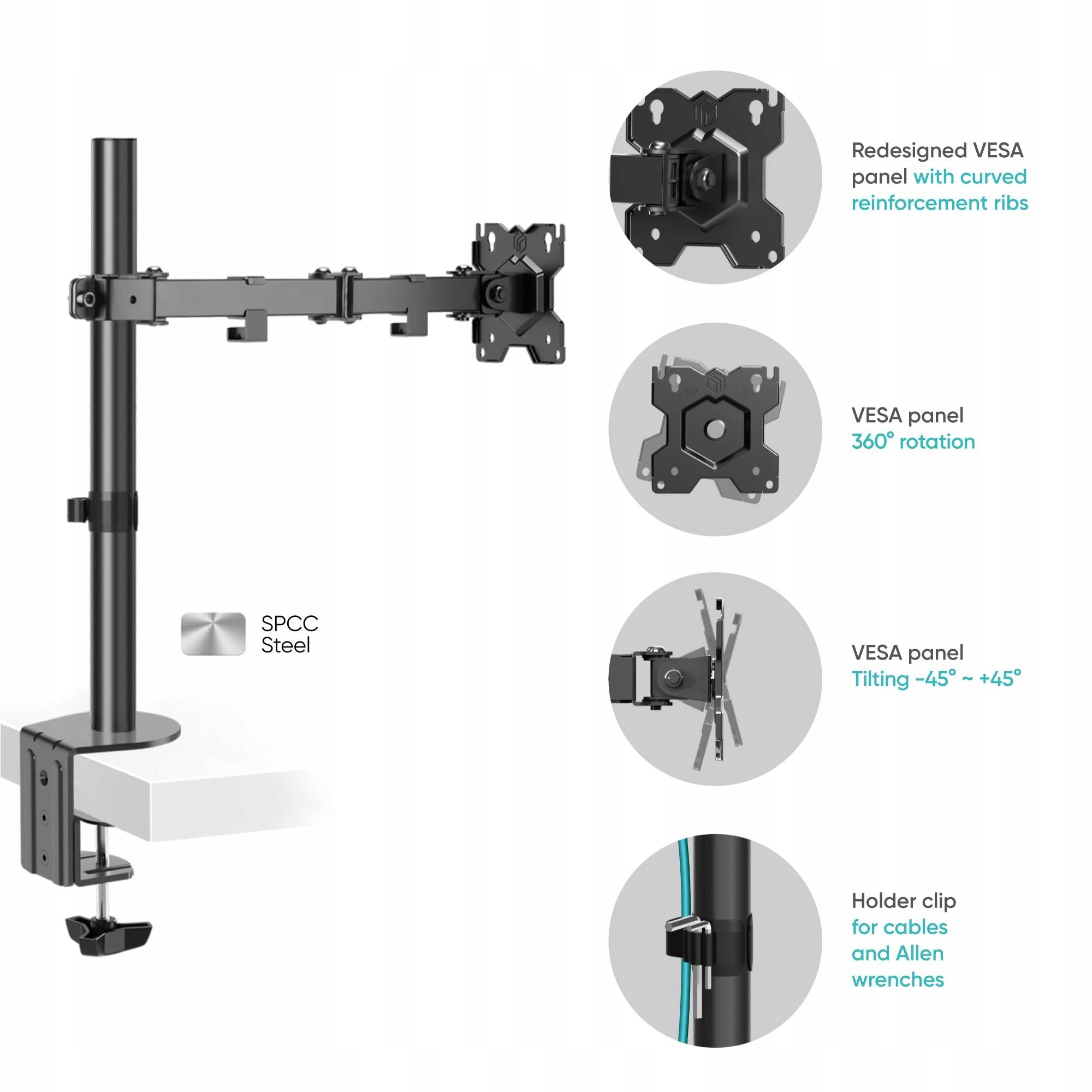 SPCC Steel

Redesigned VESA panel with curved reinforcement ribs

UP

VESA panel 360° rotation

VESA panel Tilting -45° ~ +45°

Holder clip for cables and Allen wrenches