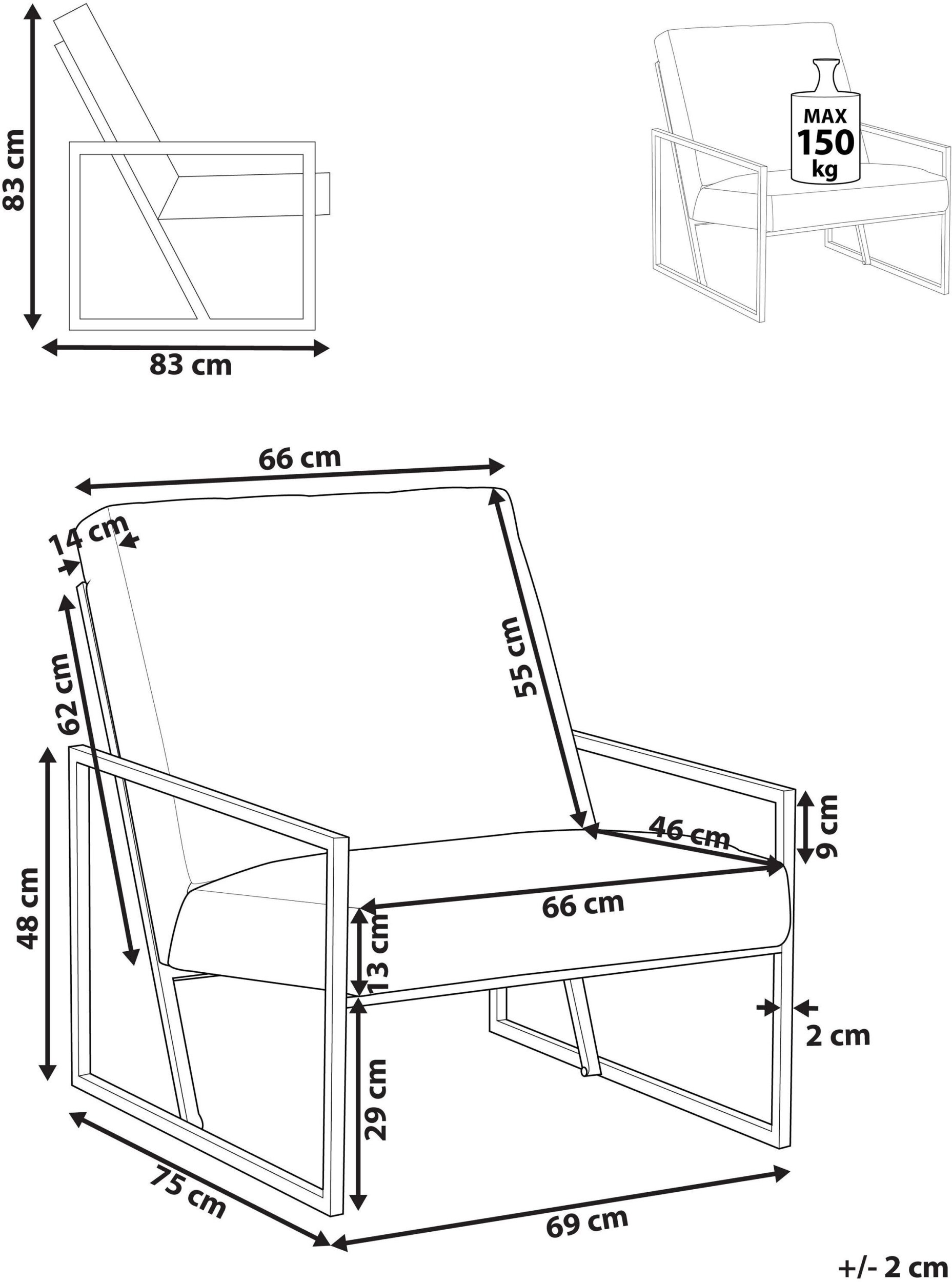 83 cm

83 cm

MAX
150
kg

66 cm

14 cm

62 cm

55 cm

48 cm

46 cm

9 cm

66 cm

13 cm

2 cm

29 cm

75 cm

69 cm

+/- 2 cm