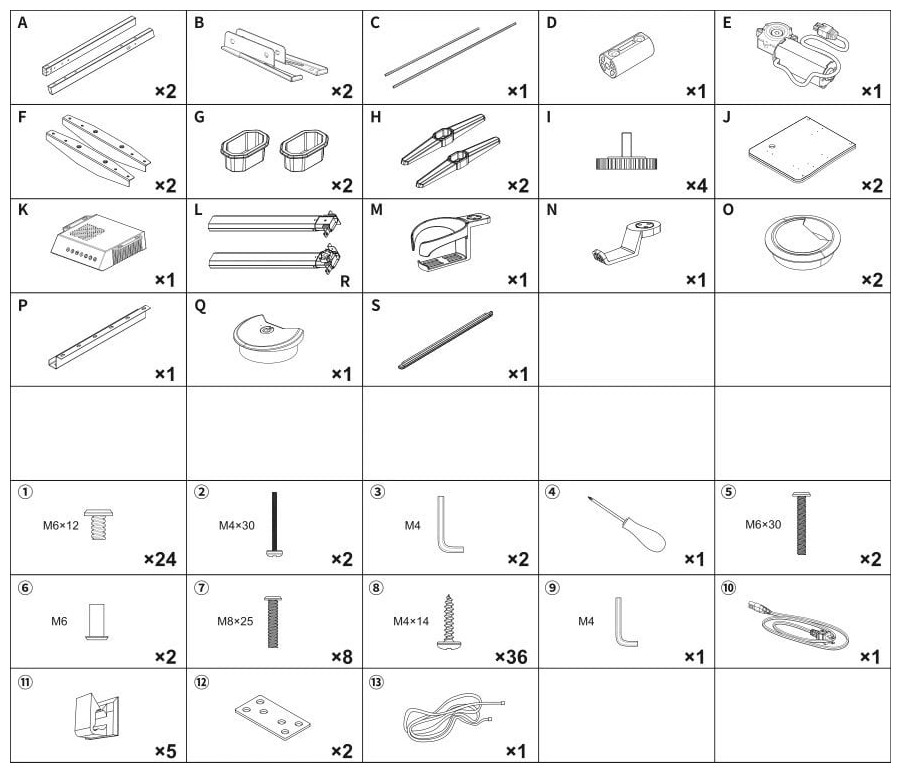 | A ×2 | B ×2 | C ×1 | D ×1 | E ×1 |
|---|---|---|---|---|
| F ×2 | G ×2 | H ×2 | I ×4 | J ×2 |
| K ×1 | L R | M ×1 | N ×1 | O ×2 |
| P ×1 | Q ×1 | S ×1 | | |
| | | | | |
| ① M6×12 ×24 | ② M4×30 ×2 | ③ M4 ×2 | ④ ×1 | ⑤ M6×30 ×2 |
| ⑥ M6 ×2 | ⑦ M8×25 ×8 | ⑧ M4×14 ×36 | ⑨ M4 ×1 | ⑩ ×1 |
| ⑪ ×5 | ⑫ ×2 | ⑬ ×1 | | |