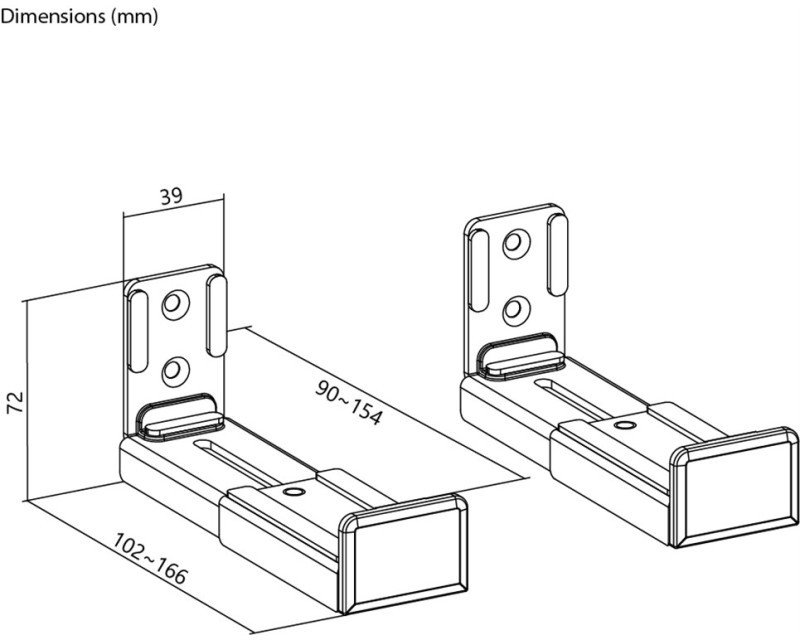 Dimensions (mm)

39

72

90~154

102~166