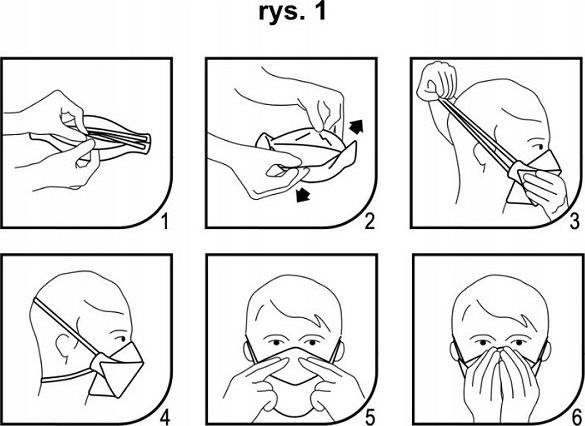 rys. 1

1

2

3

4

5

6