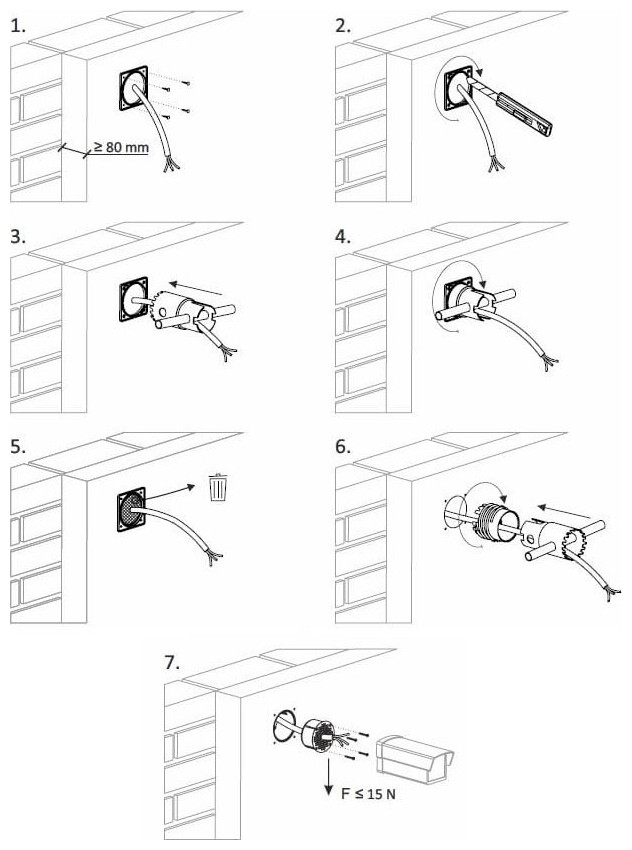 1.

≥ 80 mm

2.

3.

4.

5.

6.

7.

F ≤ 15 N