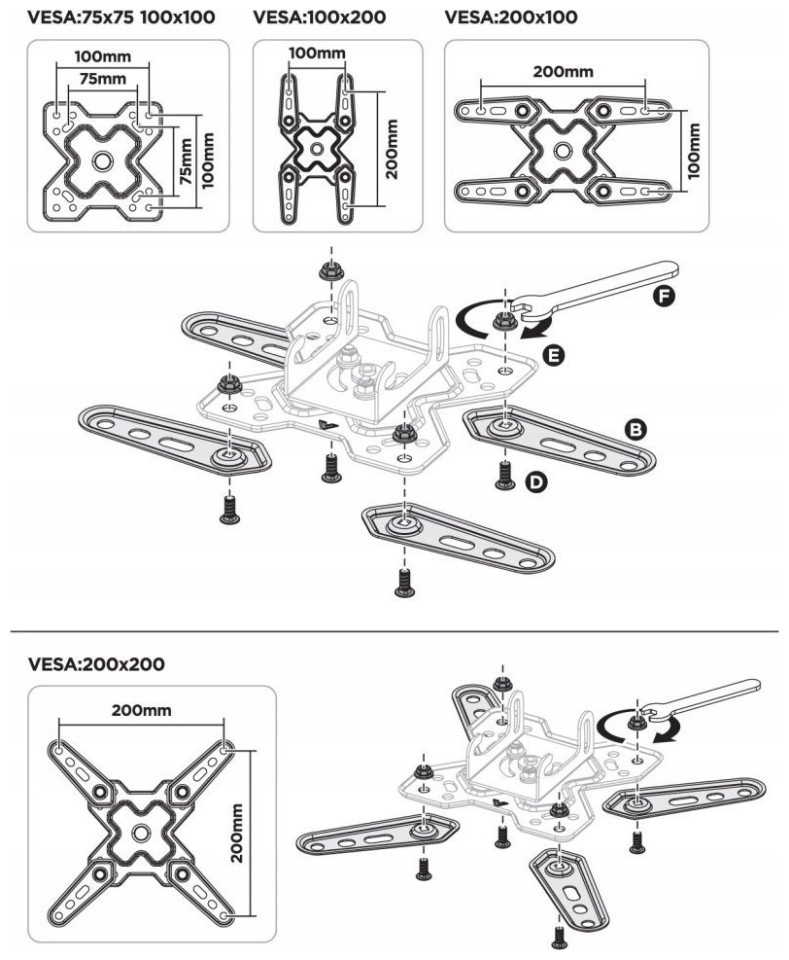 VESA:75x75 100x100

100mm
75mm
75mm
100mm

VESA:100x200

100mm
200mm

VESA:200x100

200mm
100mm

F
E
B
D

VESA:200x200

200mm
200mm