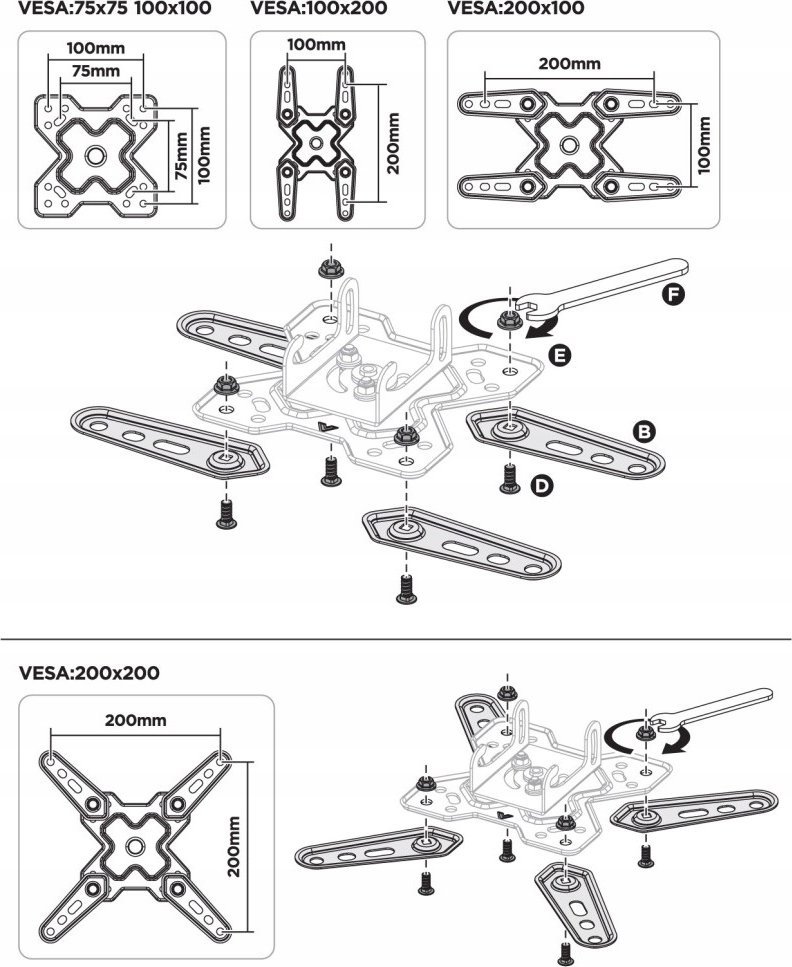 VESA:75x75 100x100

100mm
75mm
75mm
100mm

VESA:100x200

100mm
200mm

VESA:200x100

200mm
100mm

F
E
B
D

VESA:200x200

200mm
200mm