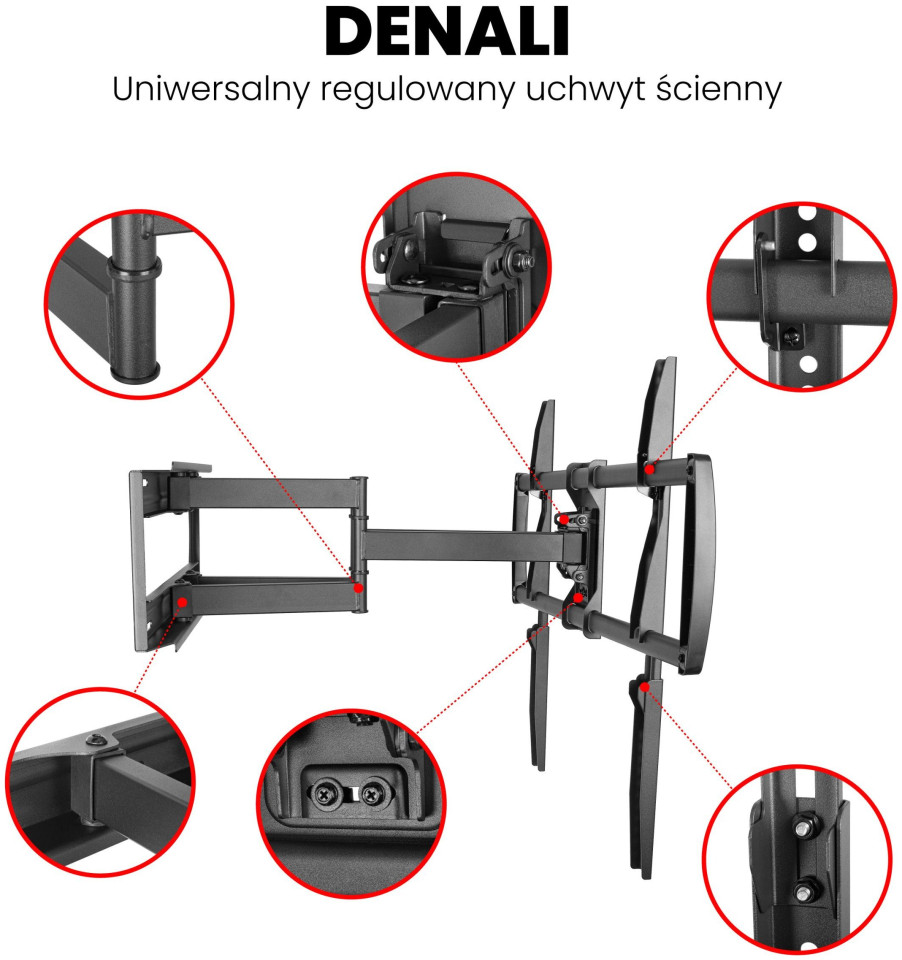 DENALI
Uniwersalny regulowany uchwyt ścienny