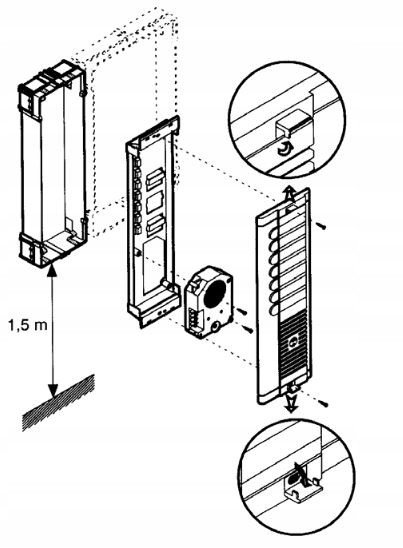 1,5 m