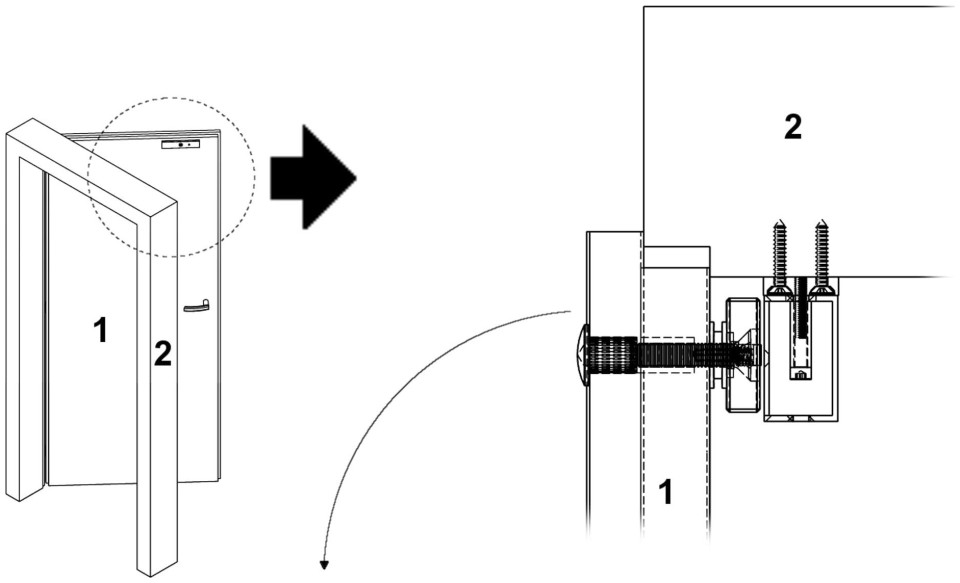 1
2
2
1