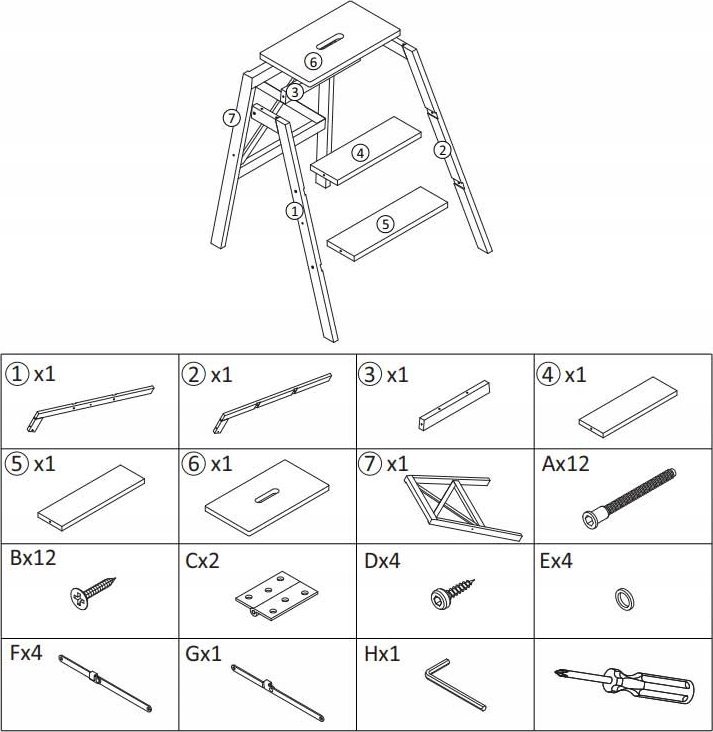 6
3
7
4
2
1
5

| ① x1 | ② x1 | ③ x1 | ④ x1 |
|---|---|---|---|
| ⑤ x1 | ⑥ x1 | ⑦ x1 | Ax12 |
| Bx12 | Cx2 | Dx4 | Ex4 |
| Fx4 | Gx1 | Hx1 | |