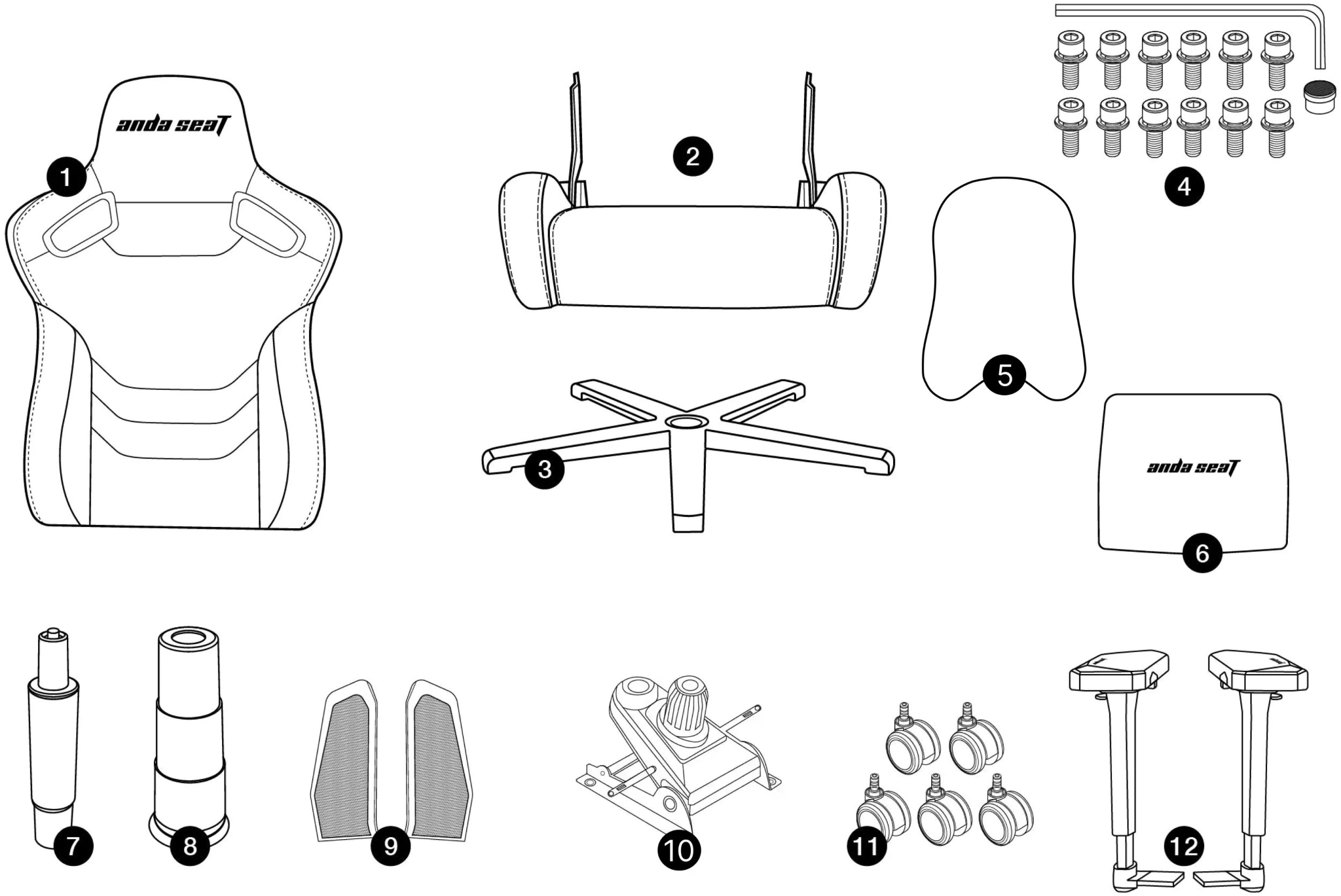 anda seaT
1
2
4
5
3
anda seaT
6
7
8
9
10
11
12