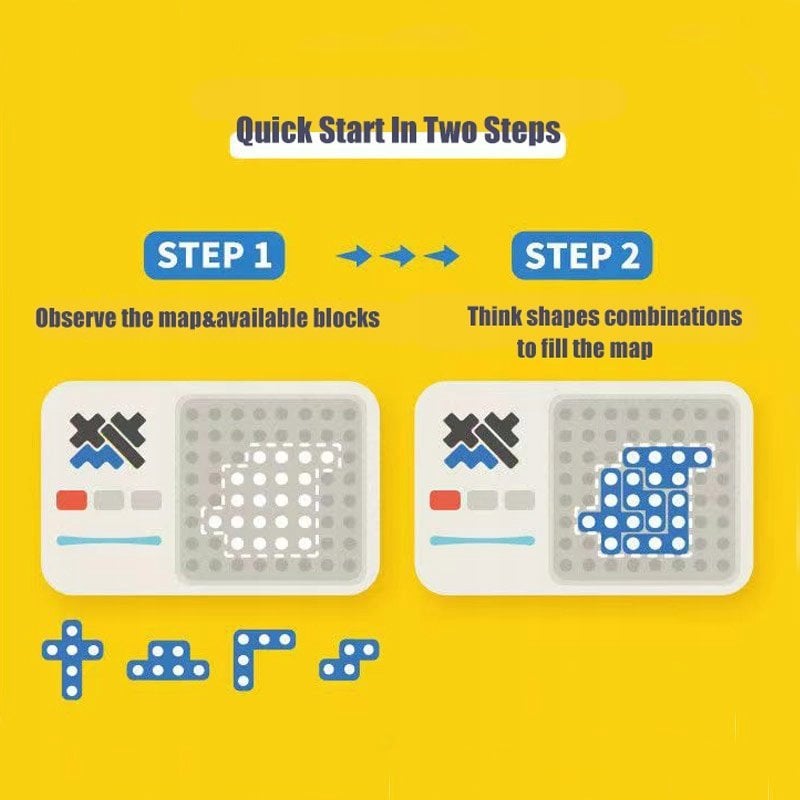 Quick Start In Two Steps

STEP 1

Observe the map&available blocks

STEP 2

Think shapes combinations to fill the map