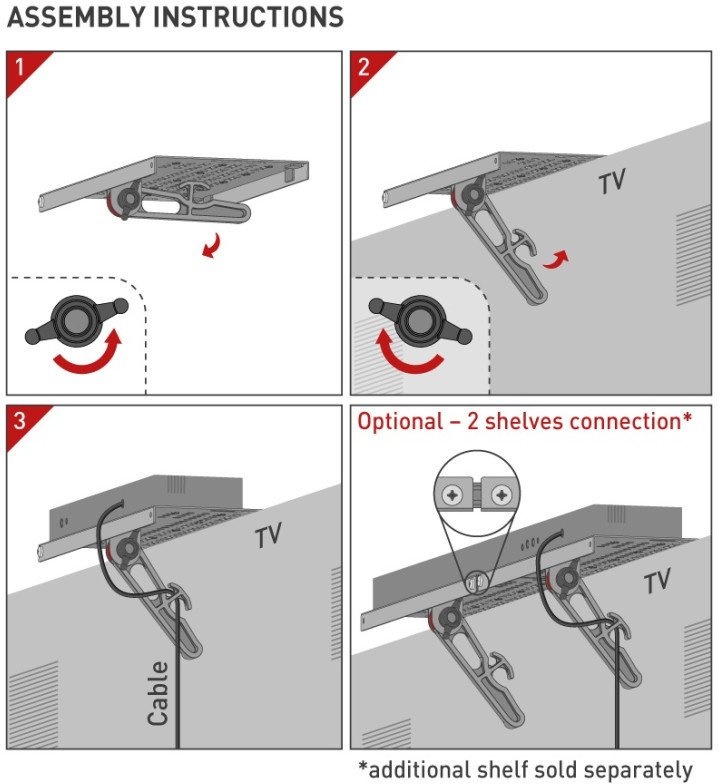 ASSEMBLY INSTRUCTIONS

1

2

TV

3

TV

Cable

Optional – 2 shelves connection*

TV

*additional shelf sold separately