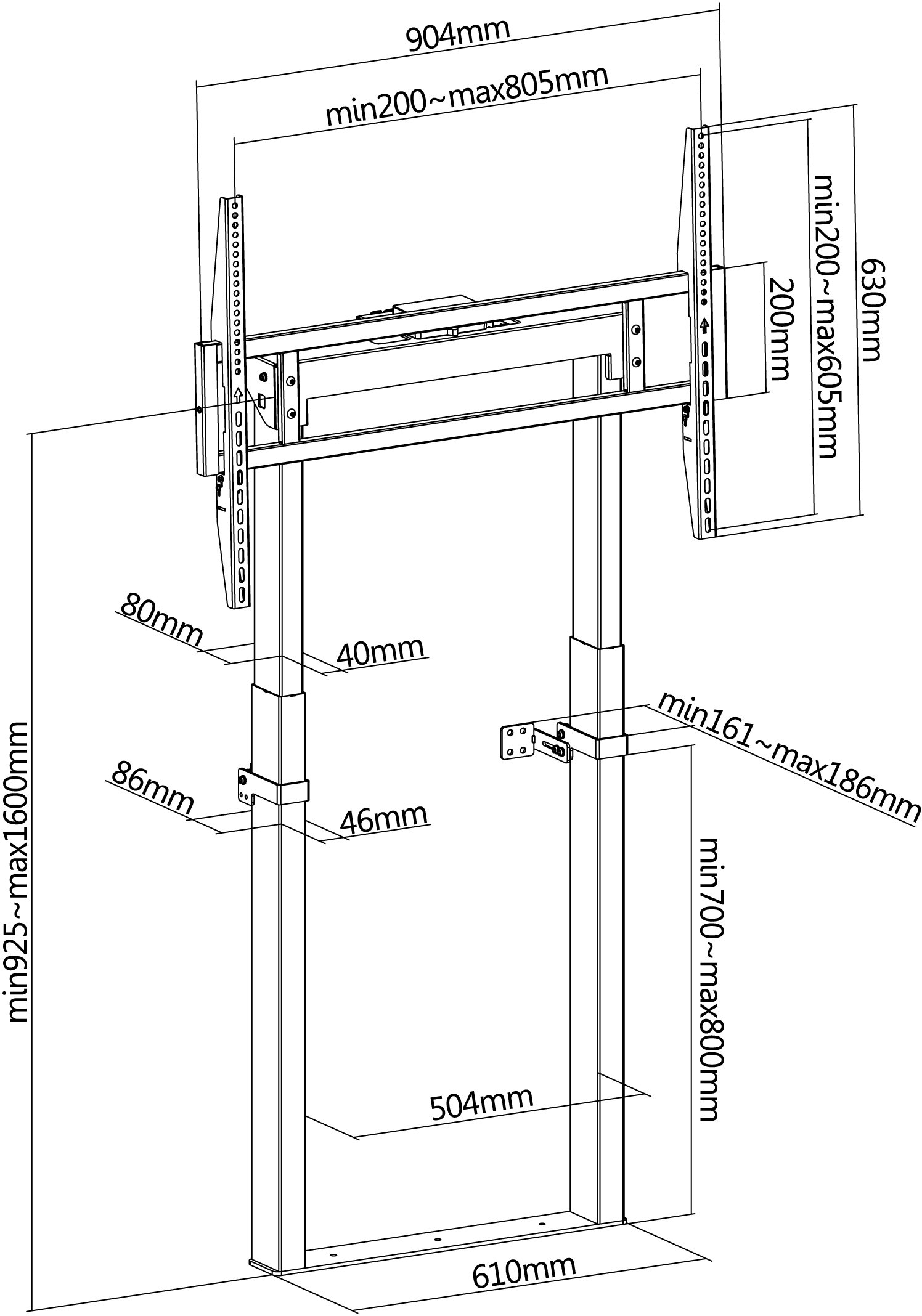 904mm

min200~max805mm

630mm

min200~max605mm

200mm

80mm

40mm

min161~max186mm

86mm

46mm

min925~max1600mm

min700~max800mm

504mm

610mm