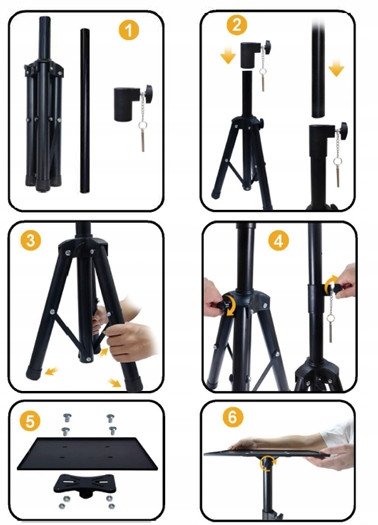 1

2

3

4

5

6