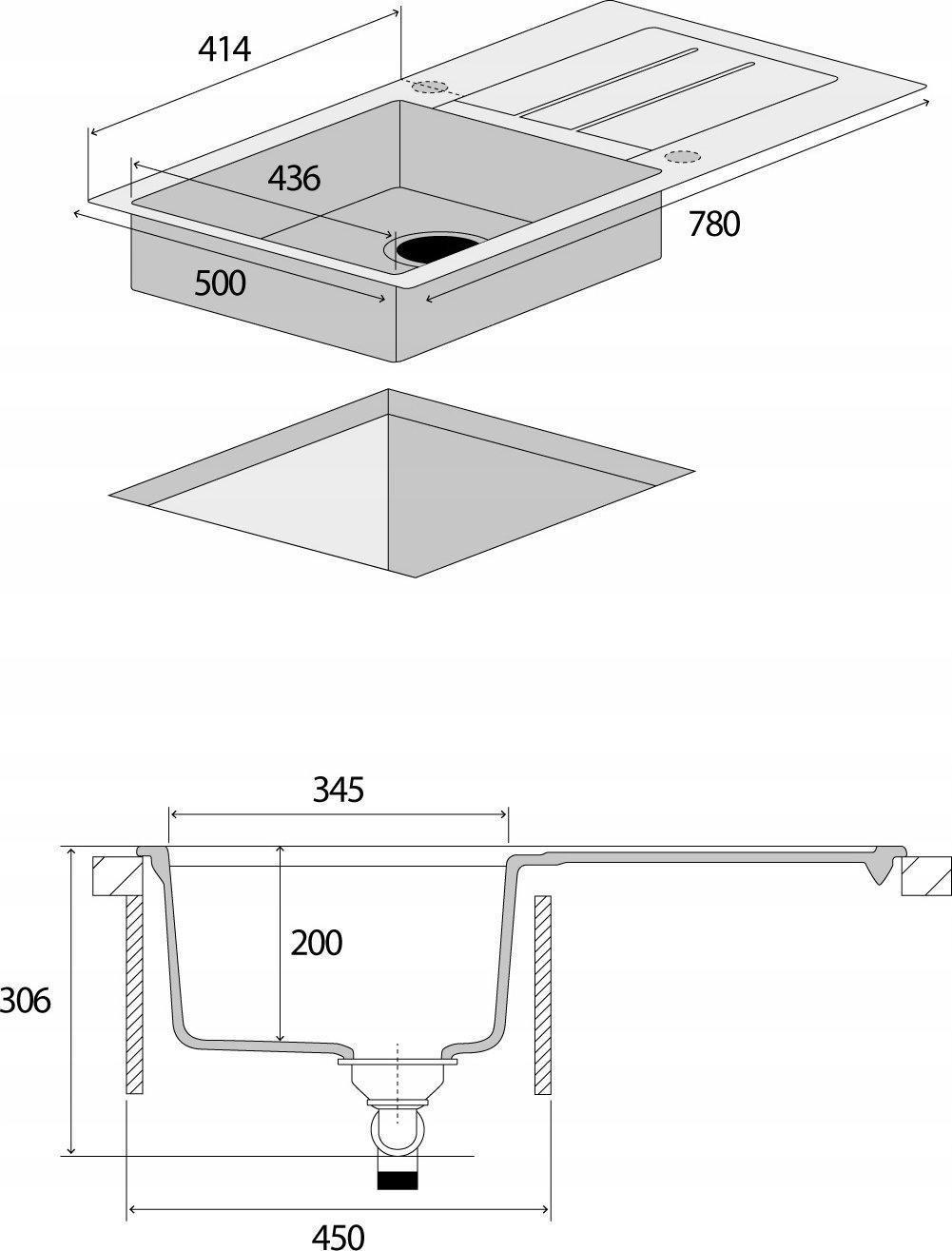 414

436

780

500

345

200

306

450