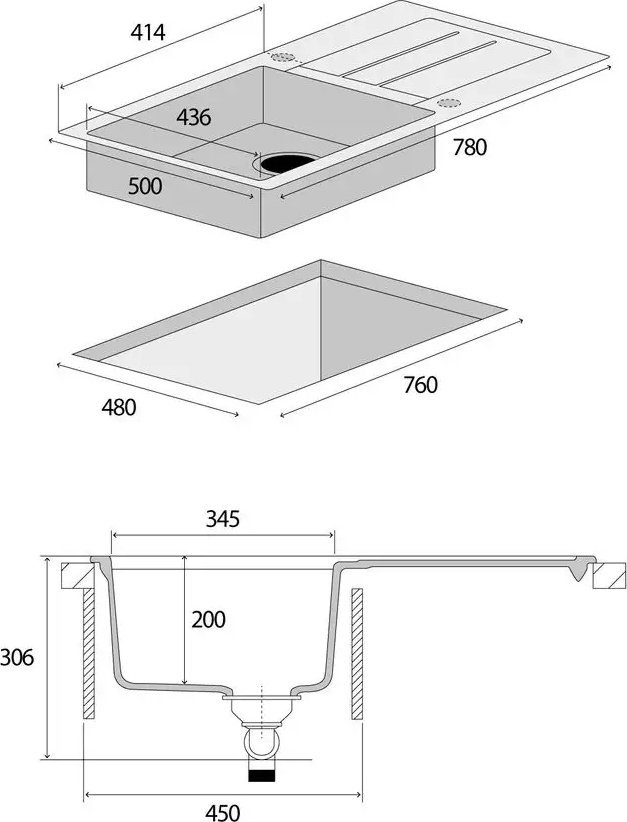 414
436
780
500
480
760
345
200
306
450