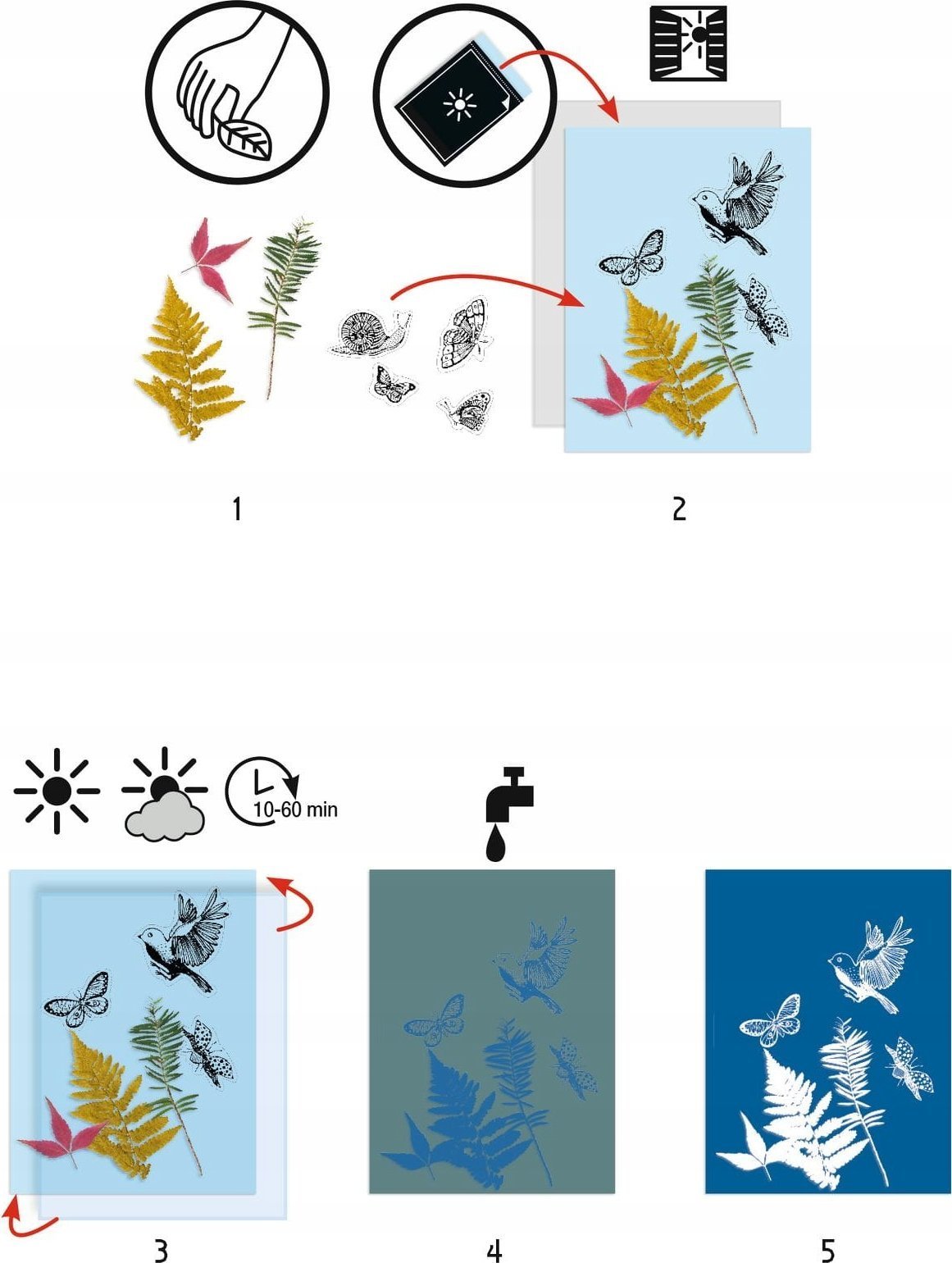 1

2

10-60 min

3

4

5