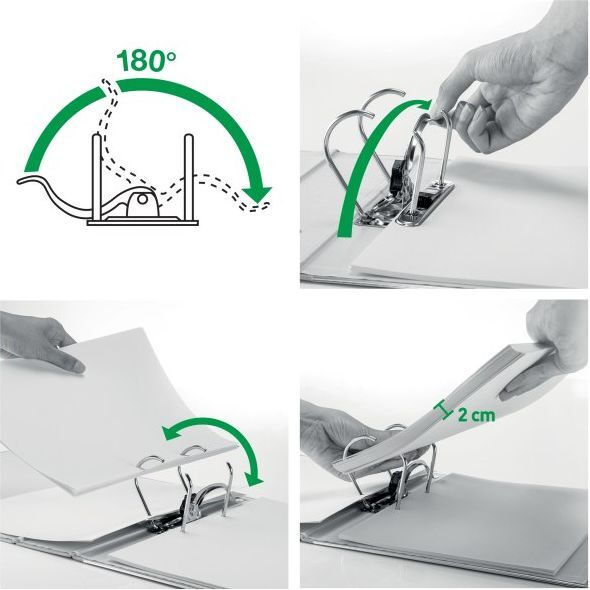 180°

2 cm