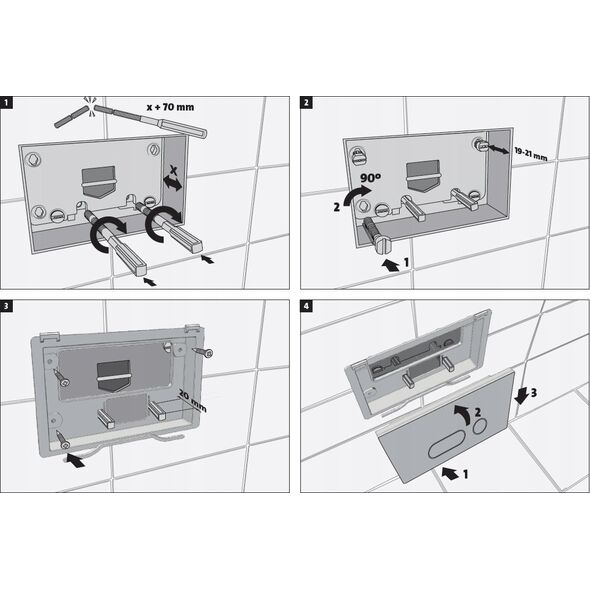 1

x + 70 mm

x

2

19-21 mm

90°

2

1

3

20 mm

4

3

2

1