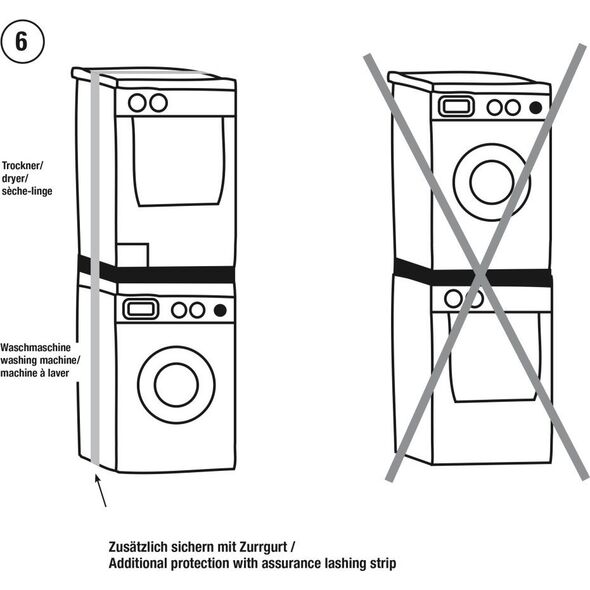 6

Trockner/
dryer/
sèche-linge

Waschmaschine
washing machine/
machine à laver

Zusätzlich sichern mit Zurrgurt /
Additional protection with assurance lashing strip