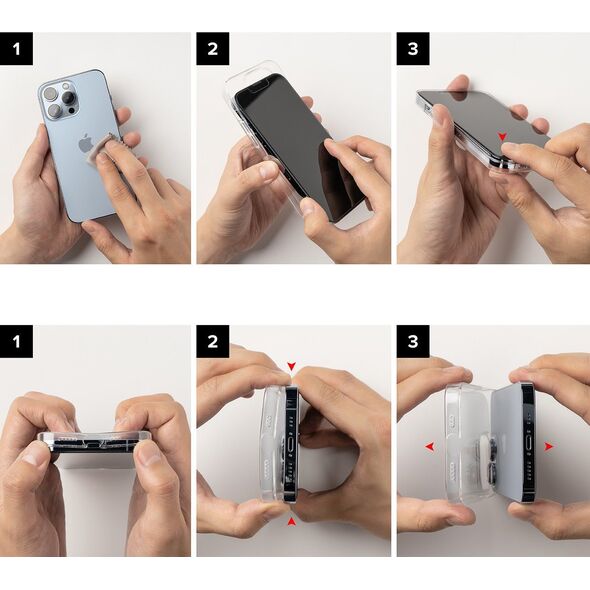 1
2
3
1
2
3